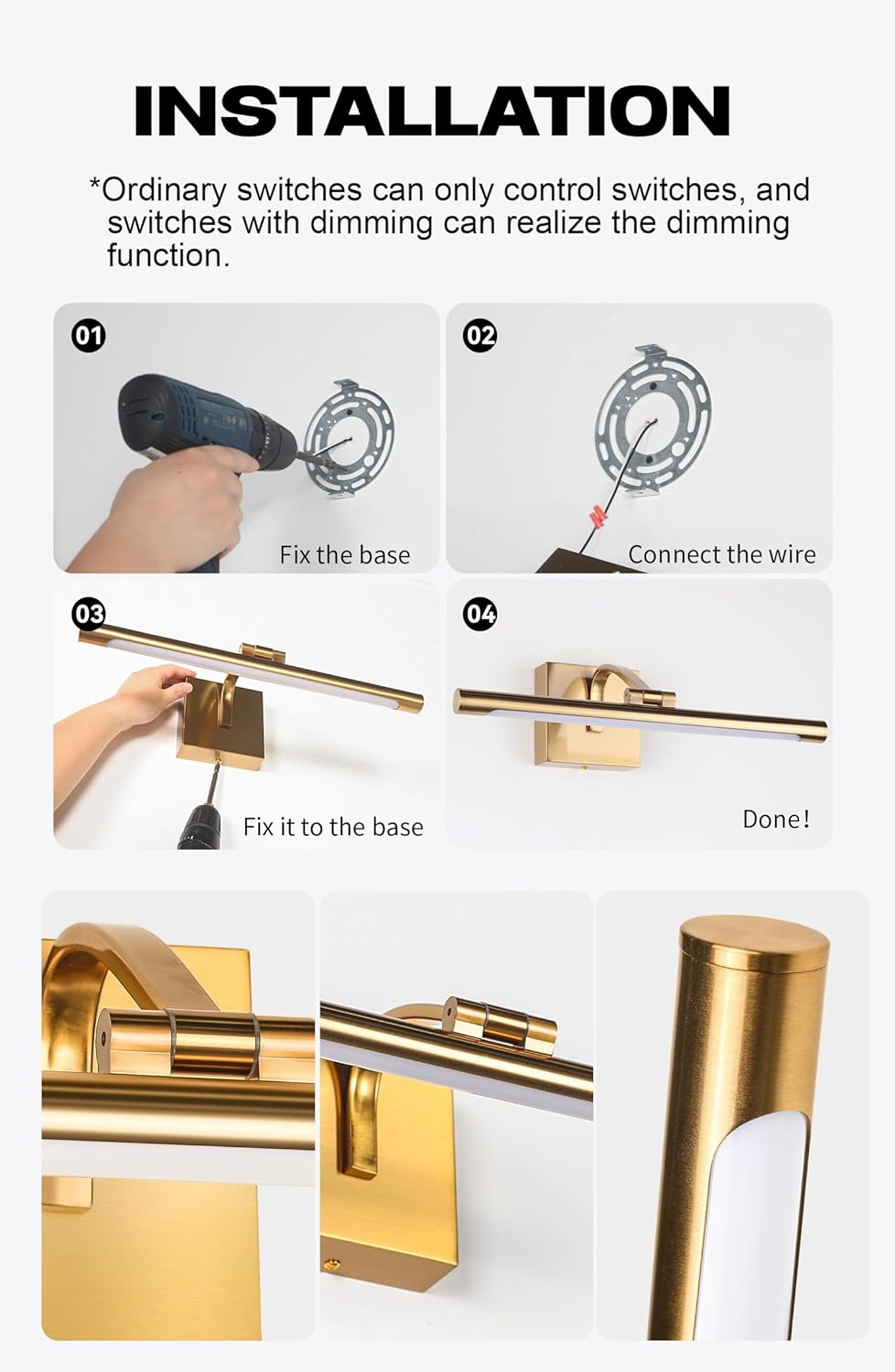 INSTALLATION

*Ordinary switches can only control switches, and switches with dimming can realize the dimming function.

01

Fix the base

02

Connect the wire

03

Fix it to the base

04

Done!