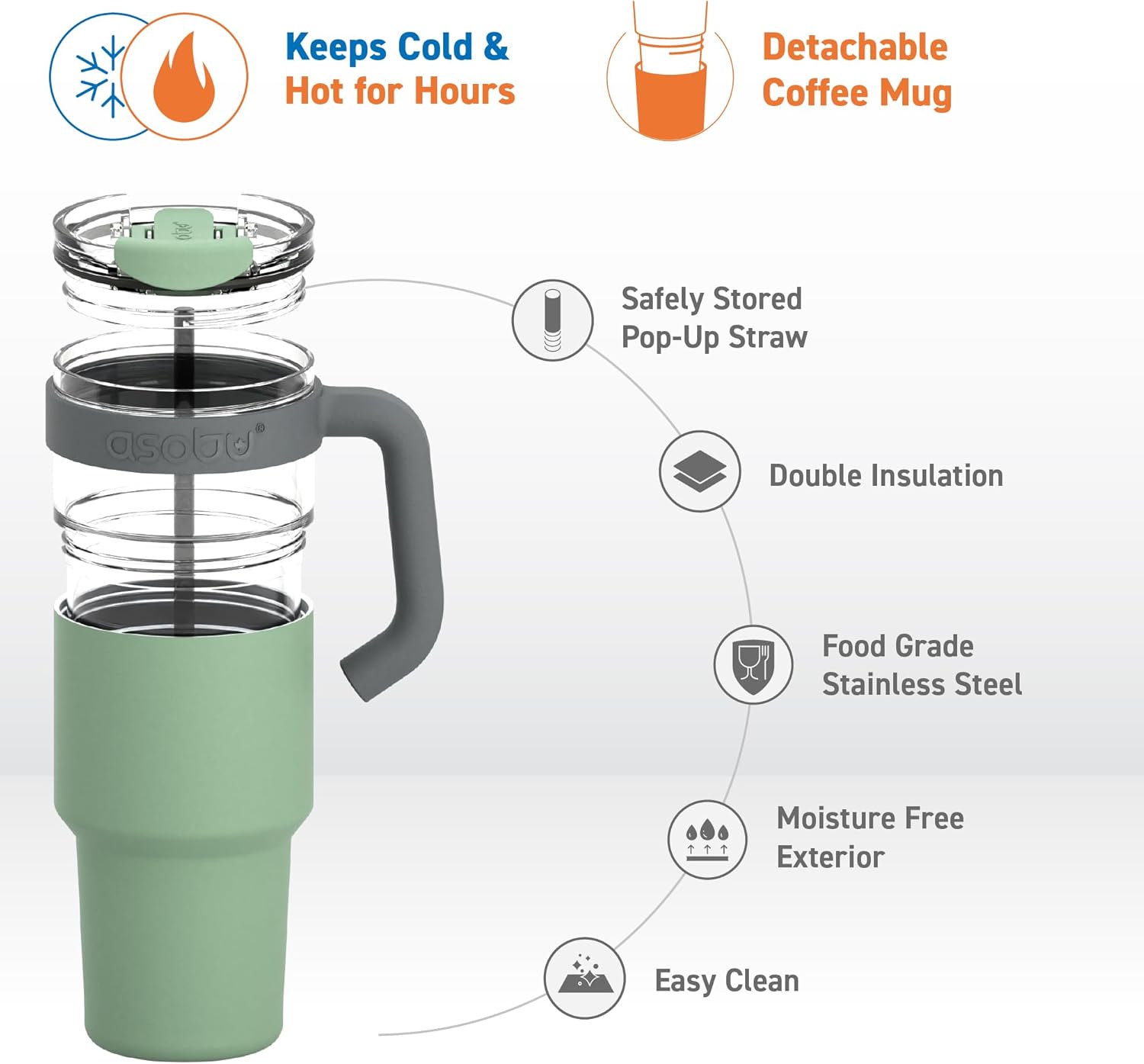 Keeps Cold & Hot for Hours

Detachable Coffee Mug

asobu®

Safely Stored Pop-Up Straw

Double Insulation

Food Grade Stainless Steel

Moisture Free Exterior

Easy Clean