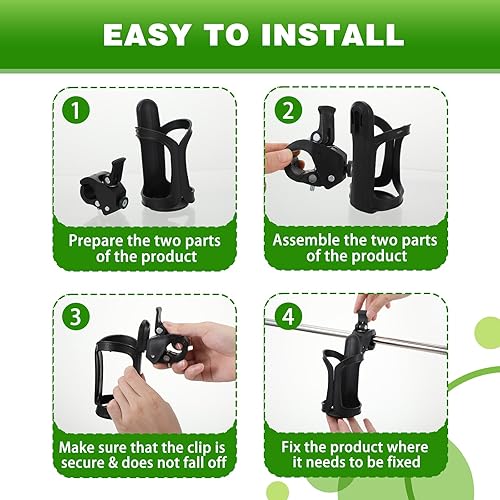 EASY TO INSTALL

1

Prepare the two parts of the product

2

Assemble the two parts of the product

3

Make sure that the clip is secure & does not fall off

4

Fix the product where it needs to be fixed