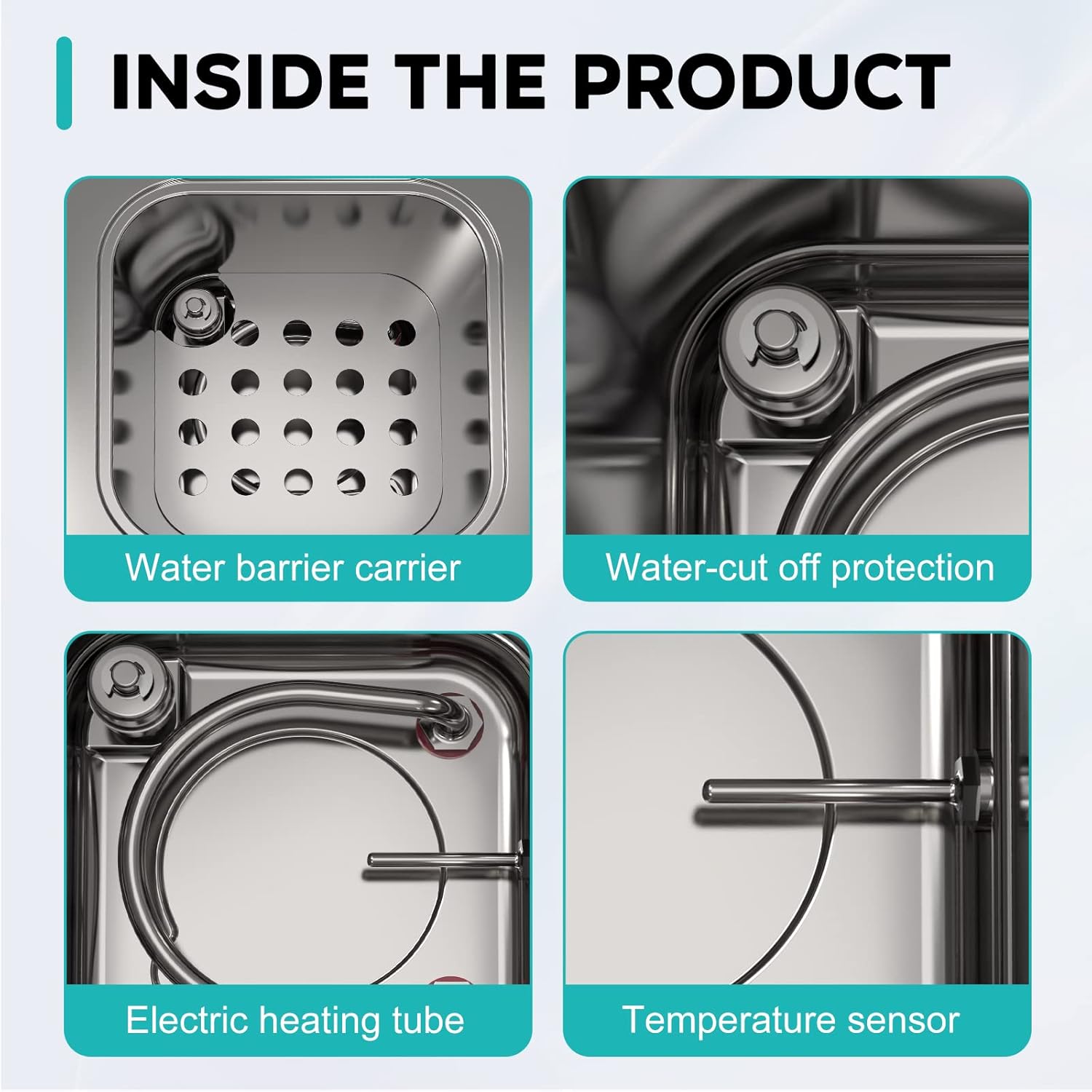 INSIDE THE PRODUCT

Water barrier carrier

Water-cut off protection

Electric heating tube

Temperature sensor