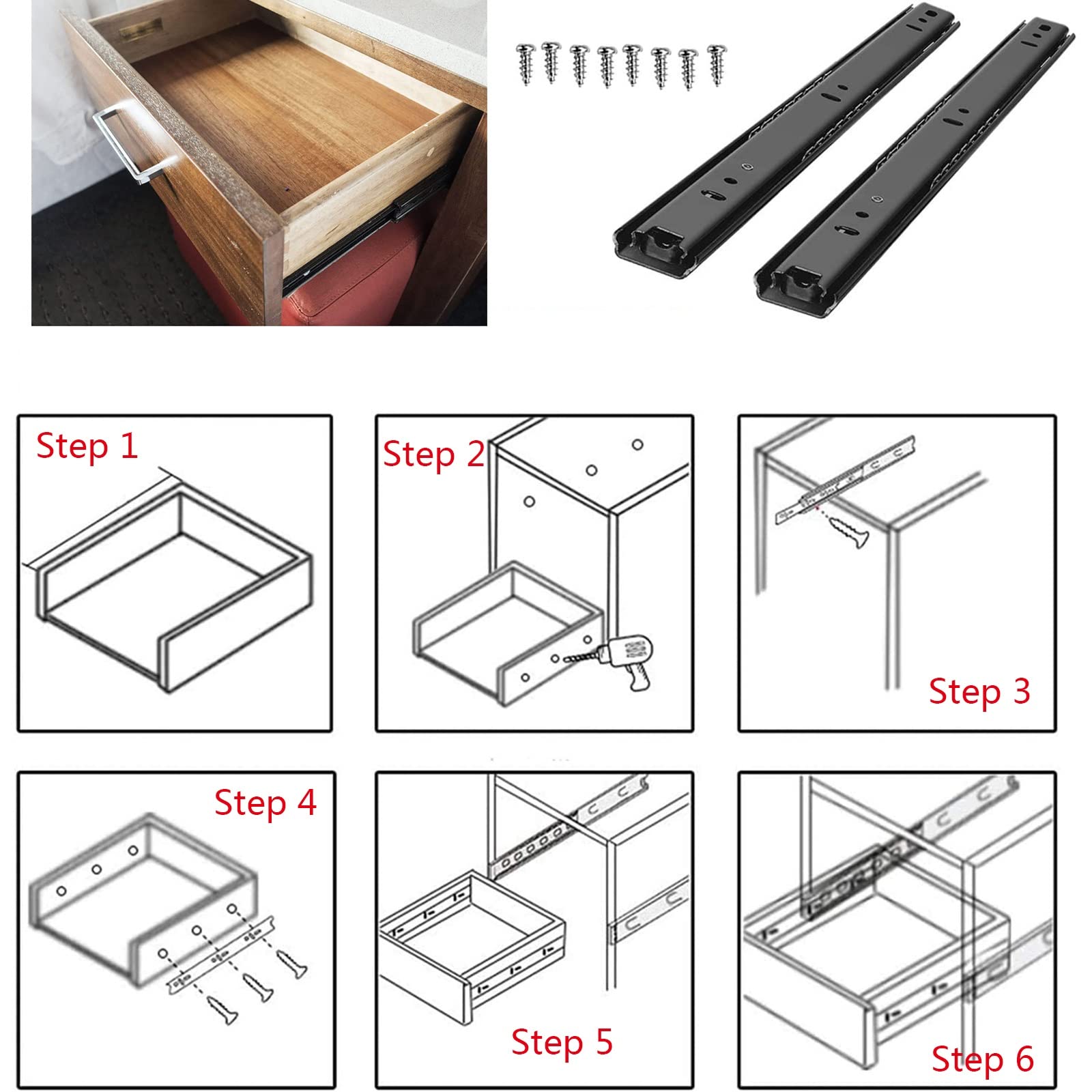 Step 1

Step 2

Step 3

Step 4

Step 5

Step 6