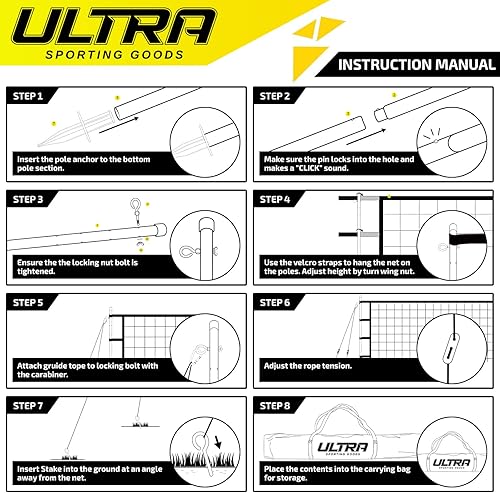 ULTRA
SPORTING GOODS

INSTRUCTION MANUAL

STEP 1
Insert the pole anchor to the bottom pole section.

STEP 2
Make sure the pin locks into the hole and makes a "CLICK" sound.

STEP 3
Ensure the the locking nut bolt is tightened.

STEP 4
Use the velcro straps to hang the net on the poles. Adjust height by turn wing nut.

STEP 5
Attach gruide tope to locking bolt with the carabiner.

STEP 6
Adjust the rope tension.

STEP 7
Insert Stake into the ground at an angle away from the net.

STEP 8
ULTRA
SPORTING GOODS
ULTRA
SPORTING GOODS
Place the contents into the carrying bag for storage.