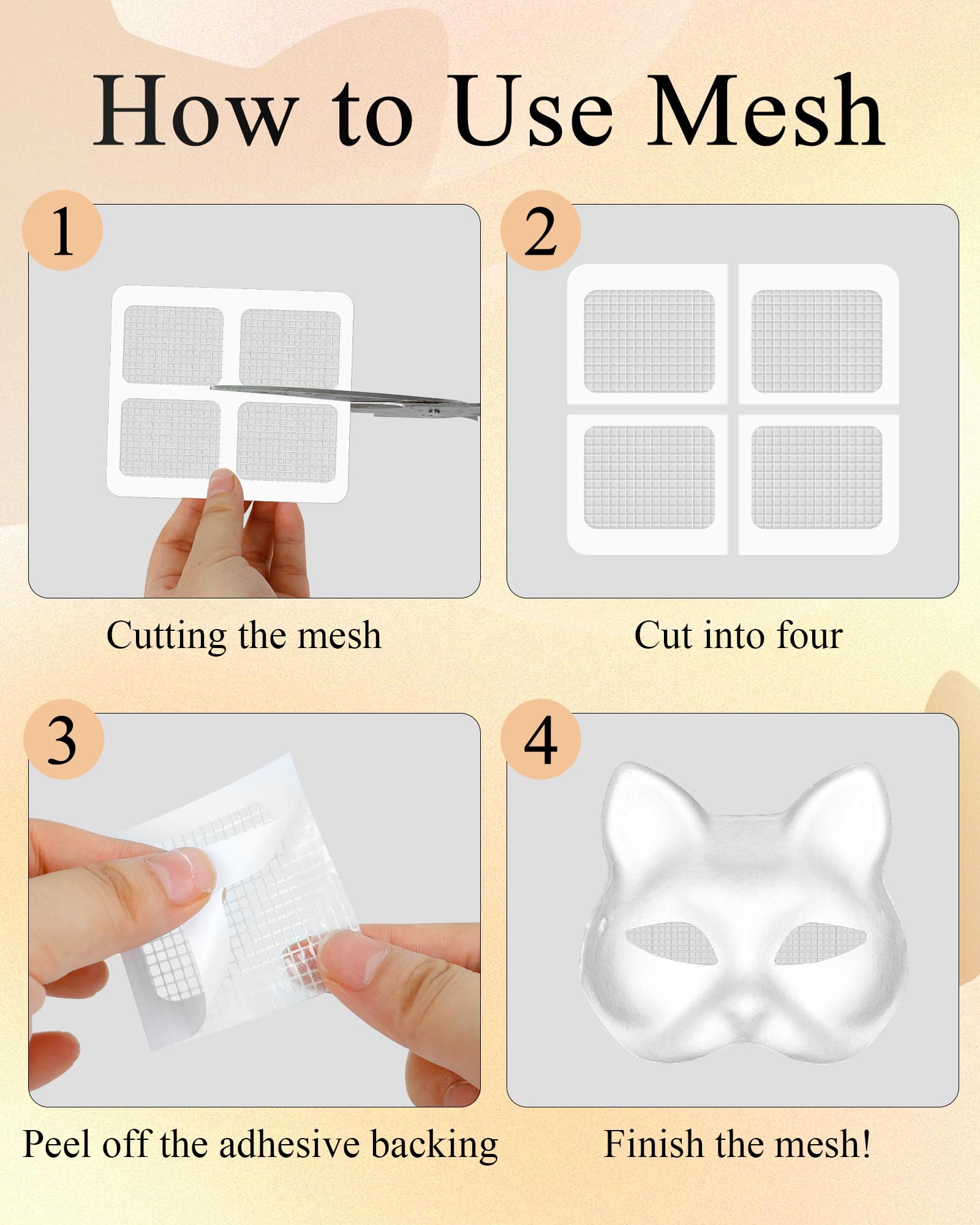 How to Use Mesh

1

Cutting the mesh

2

Cut into four

3

Peel off the adhesive backing

4

Finish the mesh!