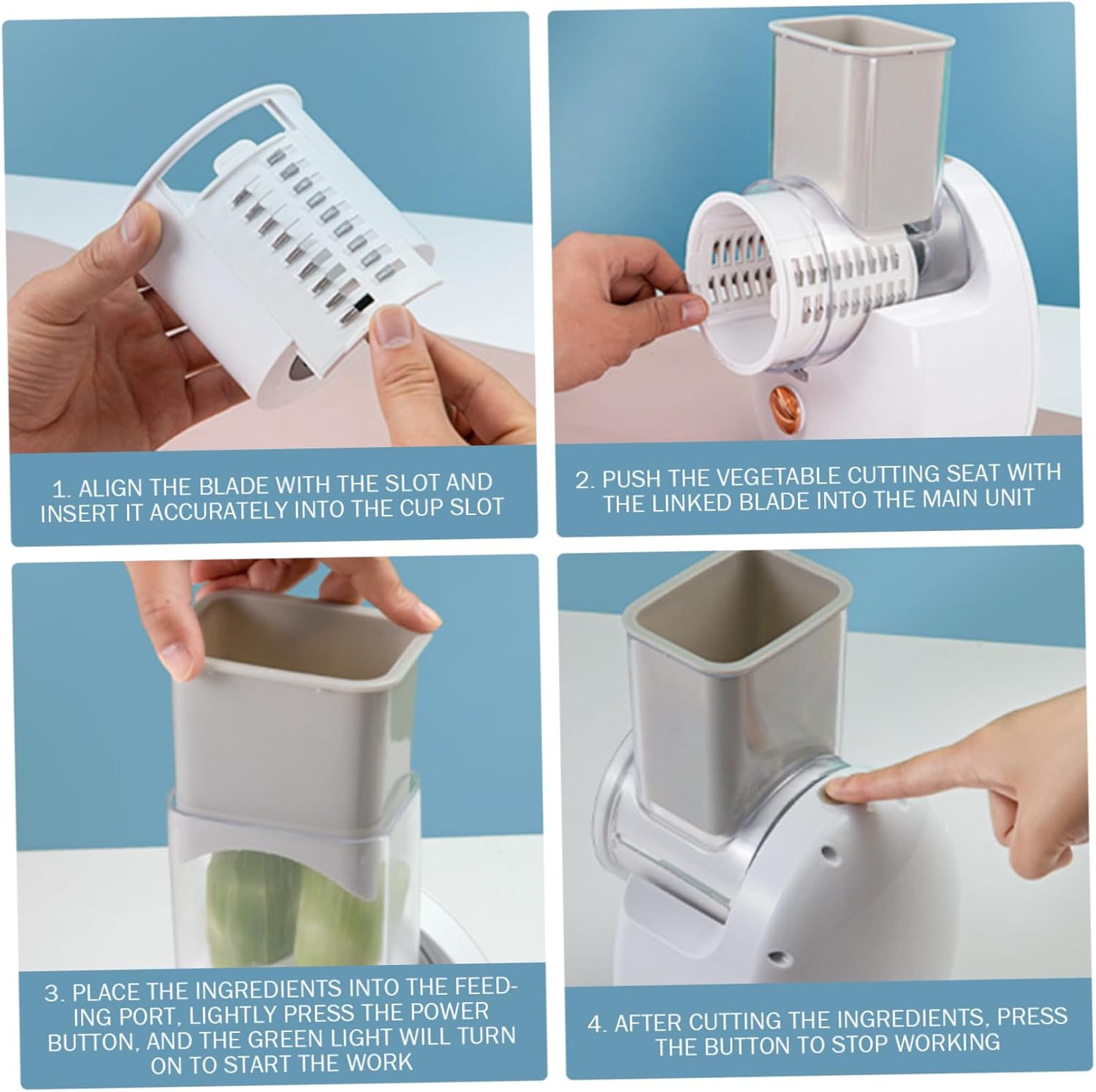 1. ALIGN THE BLADE WITH THE SLOT AND INSERT IT ACCURATELY INTO THE CUP SLOT

2. PUSH THE VEGETABLE CUTTING SEAT WITH THE LINKED BLADE INTO THE MAIN UNIT

3. PLACE THE INGREDIENTS INTO THE FEEDING PORT, LIGHTLY PRESS THE POWER BUTTON, AND THE GREEN LIGHT WILL TURN ON TO START THE WORK

4. AFTER CUTTING THE INGREDIENTS, PRESS THE BUTTON TO STOP WORKING