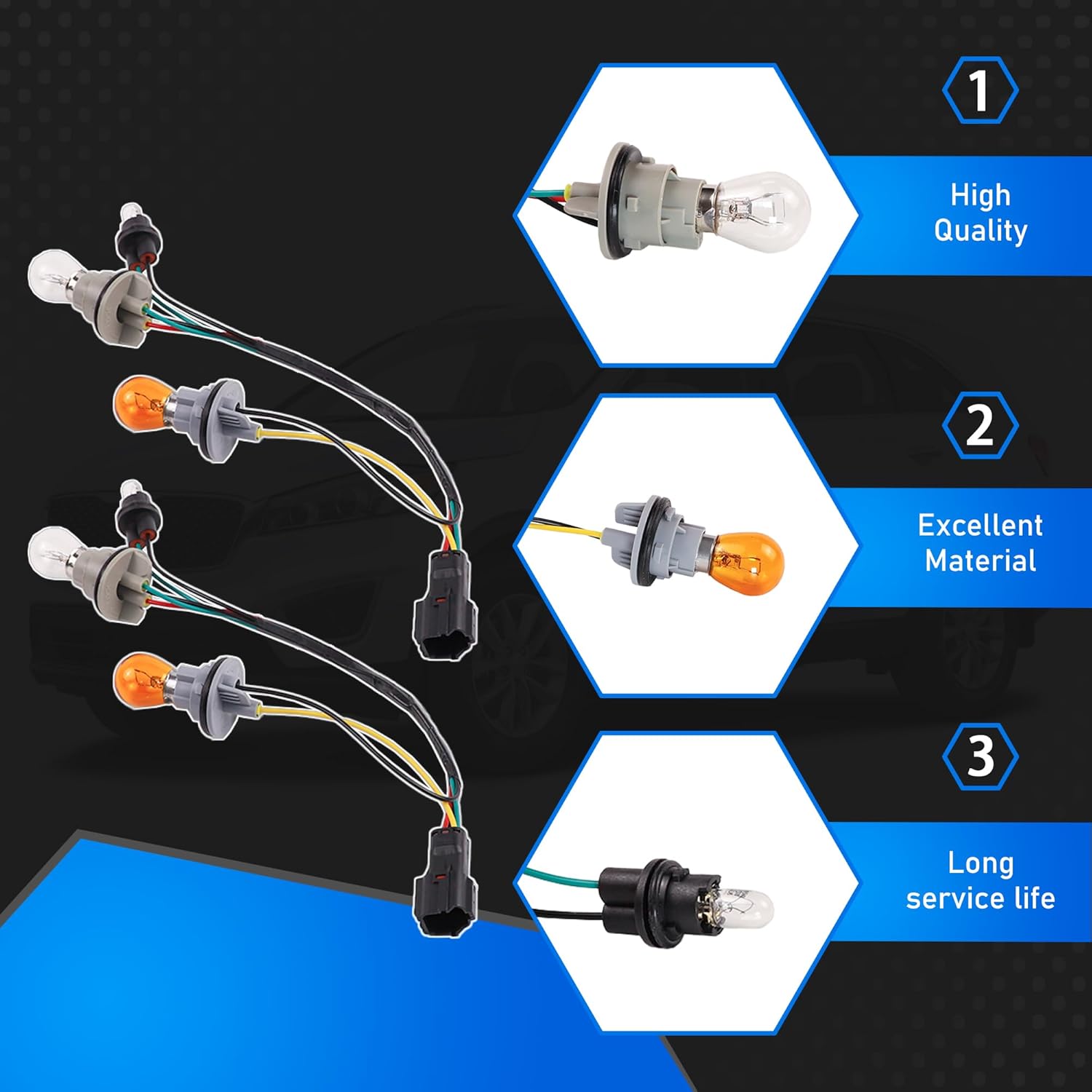 1

High Quality

2

Excellent Material

3

Long service life