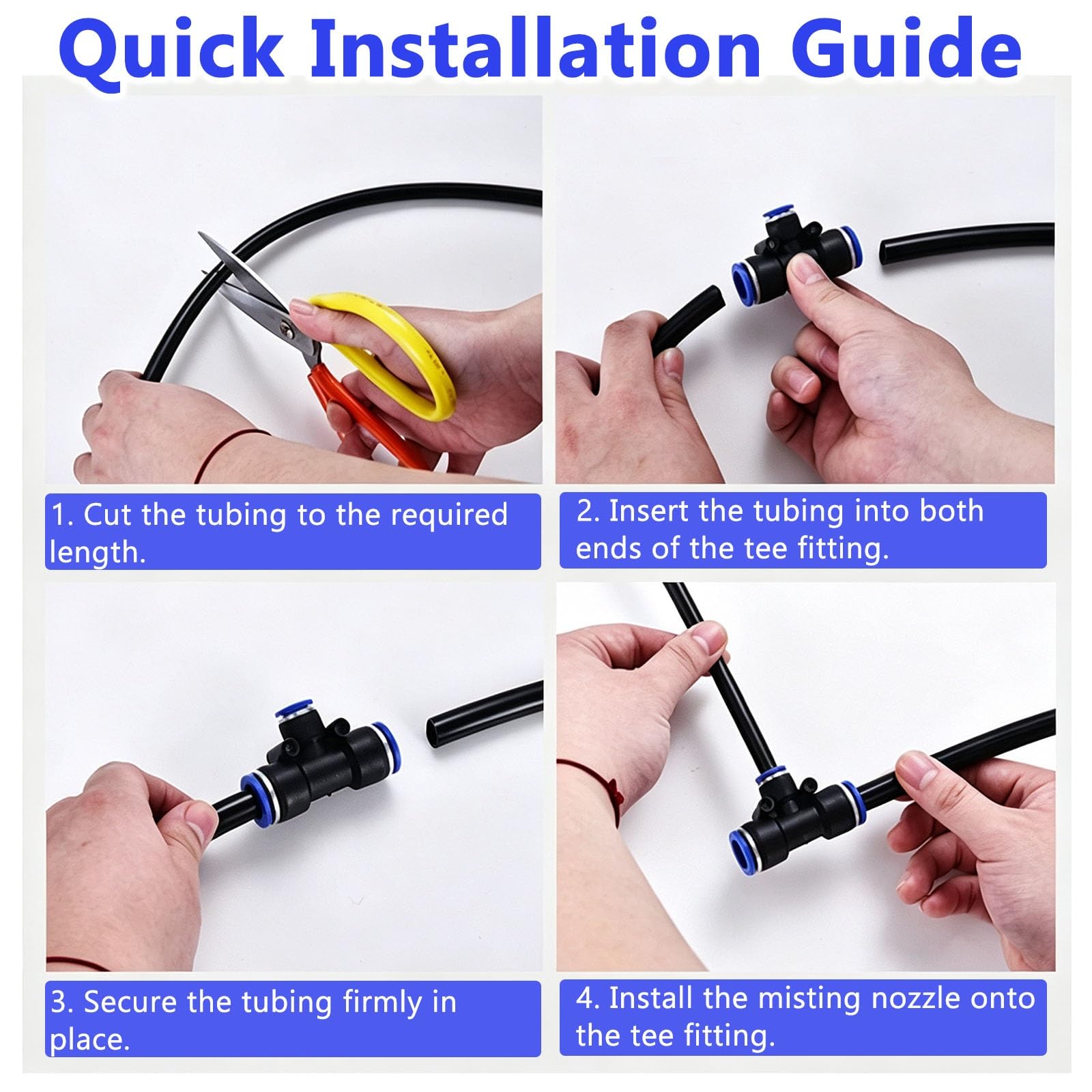 Quick Installation Guide

1. Cut the tubing to the required length.

2. Insert the tubing into both ends of the tee fitting.

3. Secure the tubing firmly in place.

4. Install the misting nozzle onto the tee fitting.