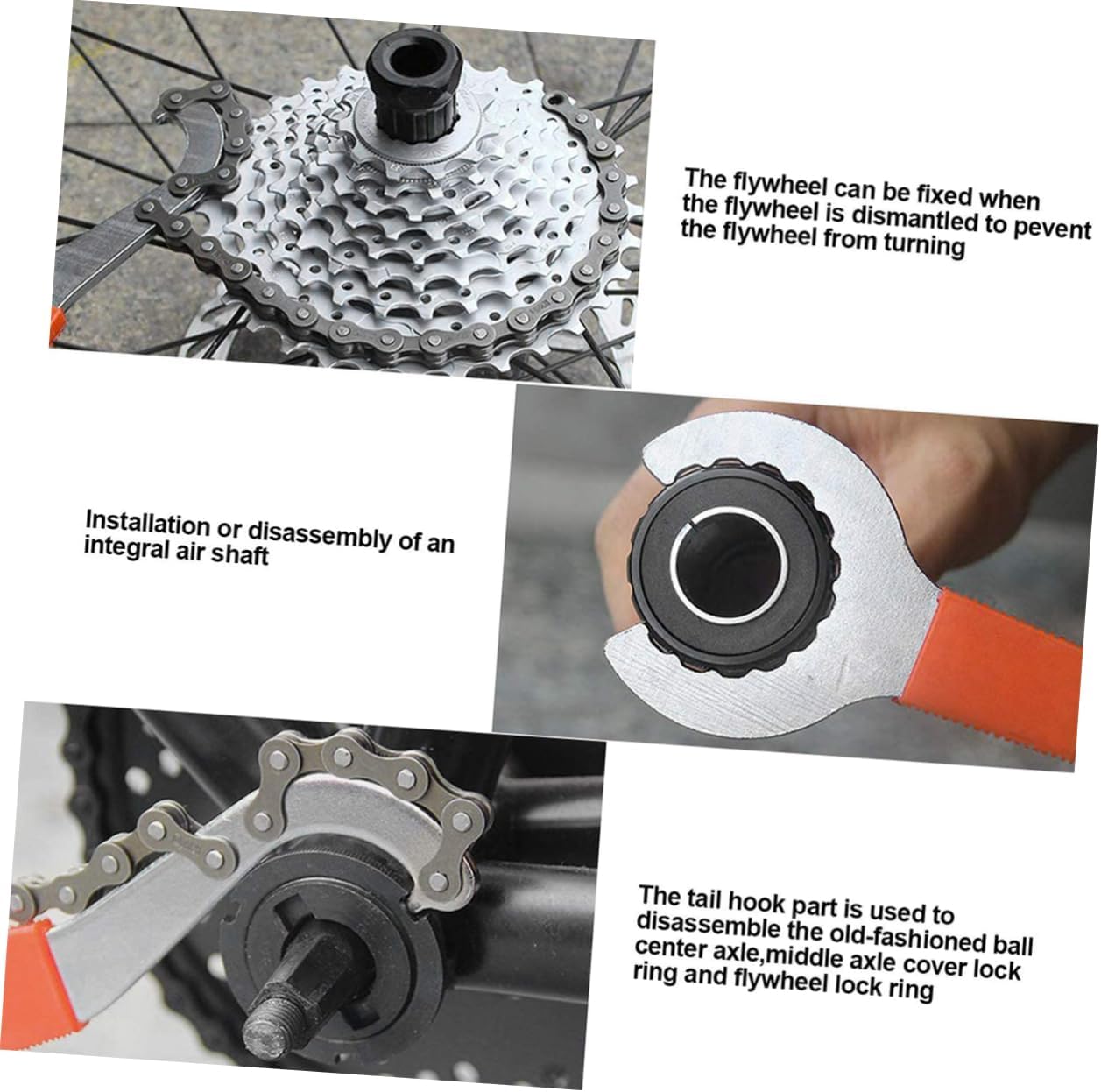 The flywheel can be fixed when the flywheel is dismantled to pevent the flywheel from turning

Installation or disassembly of an integral air shaft

The tail hook part is used to disassemble the old-fashioned ball center axle,middle axle cover lock ring and flywheel lock ring