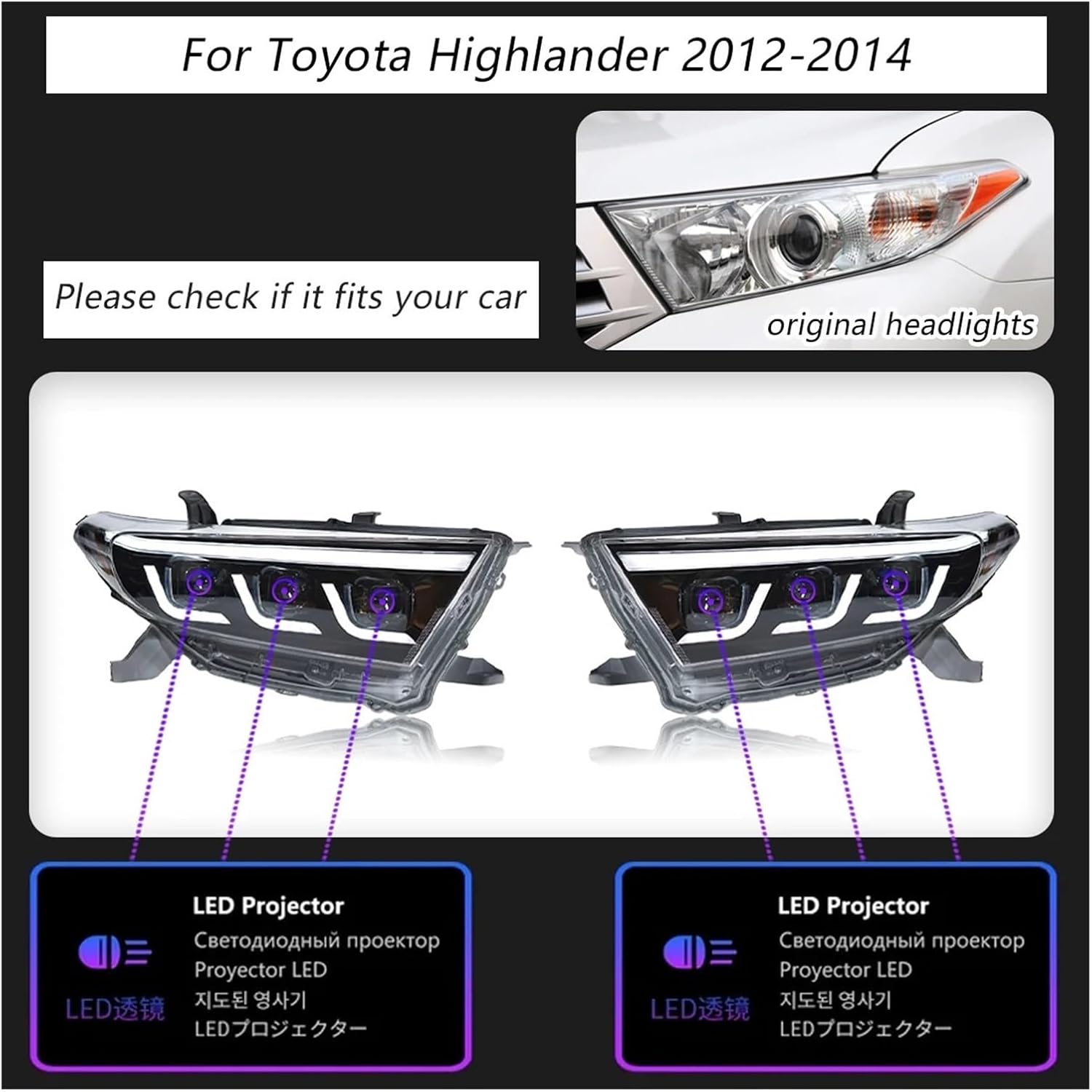 For Toyota Highlander 2012-2014

Please check if it fits your car

original headlights

LED透镜

LED Projector
Светодиодный проектор
Proyector LED
지도된 영사기
LEDプロジェクター

LED透镜

LED Projector
Светодиодный проектор
Proyector LED
지도된 영사기
LEDプロジェクター