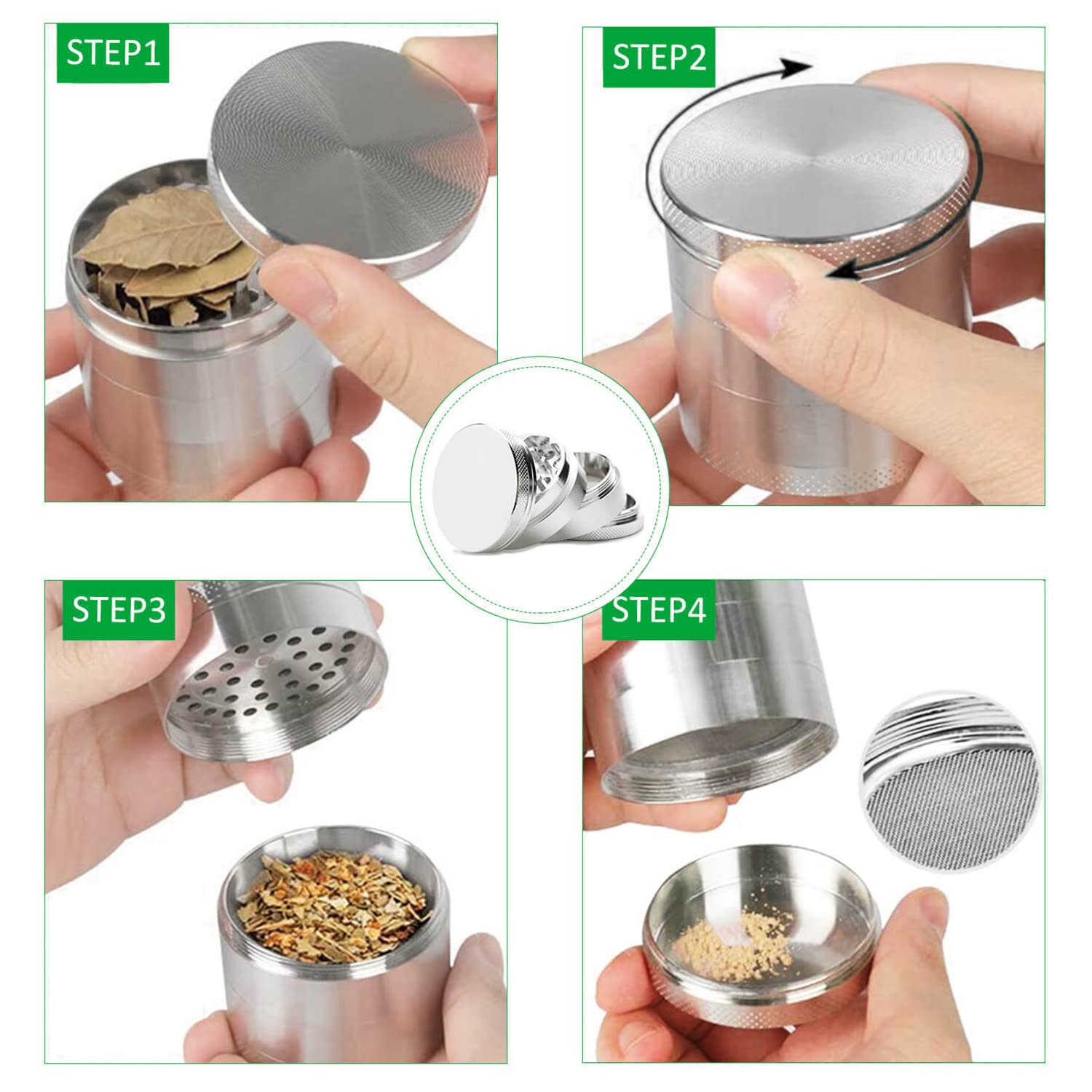 STEP1

STEP2

STEP3

STEP4