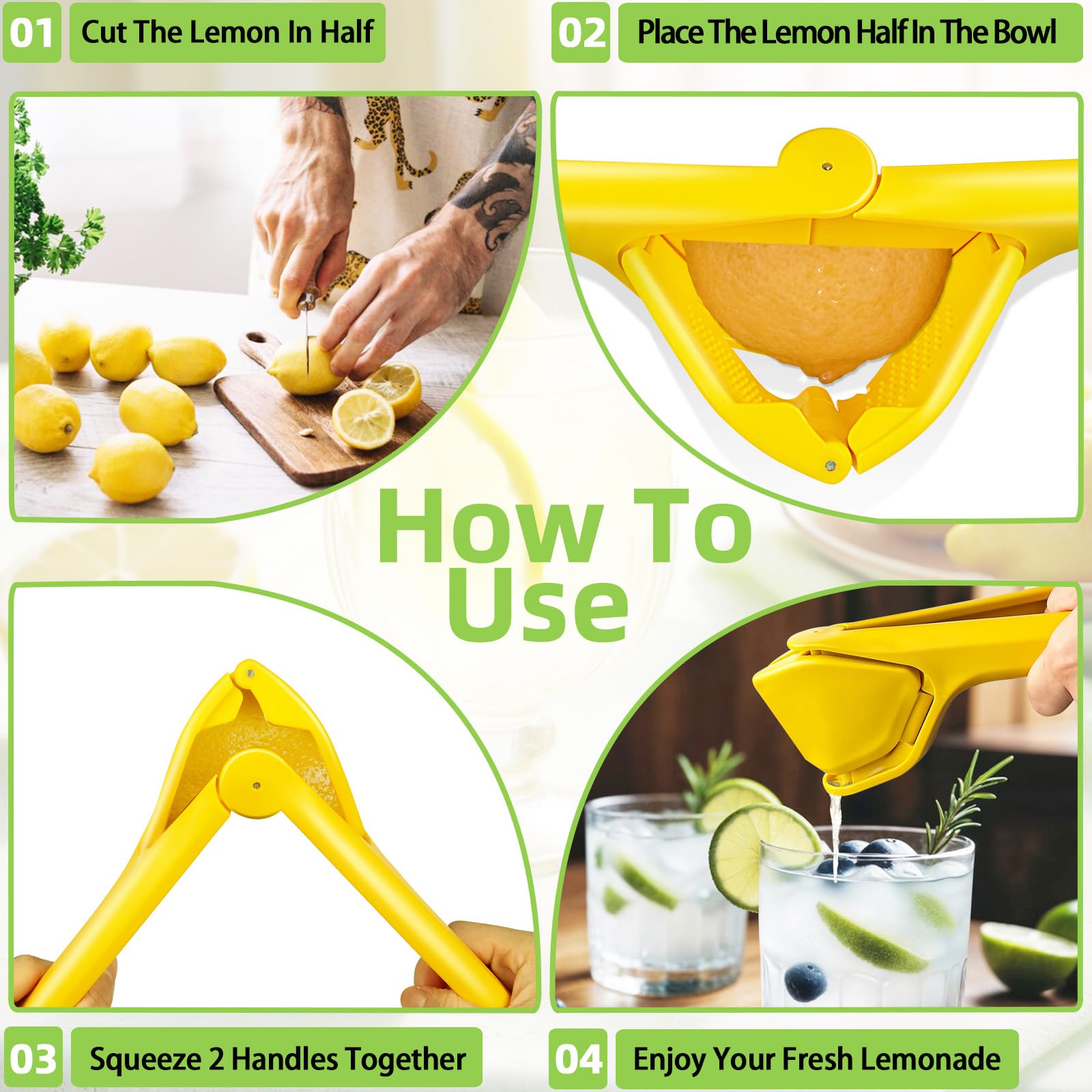 01 Cut The Lemon In Half

02 Place The Lemon Half In The Bowl

How To Use

03 Squeeze 2 Handles Together

04 Enjoy Your Fresh Lemonade