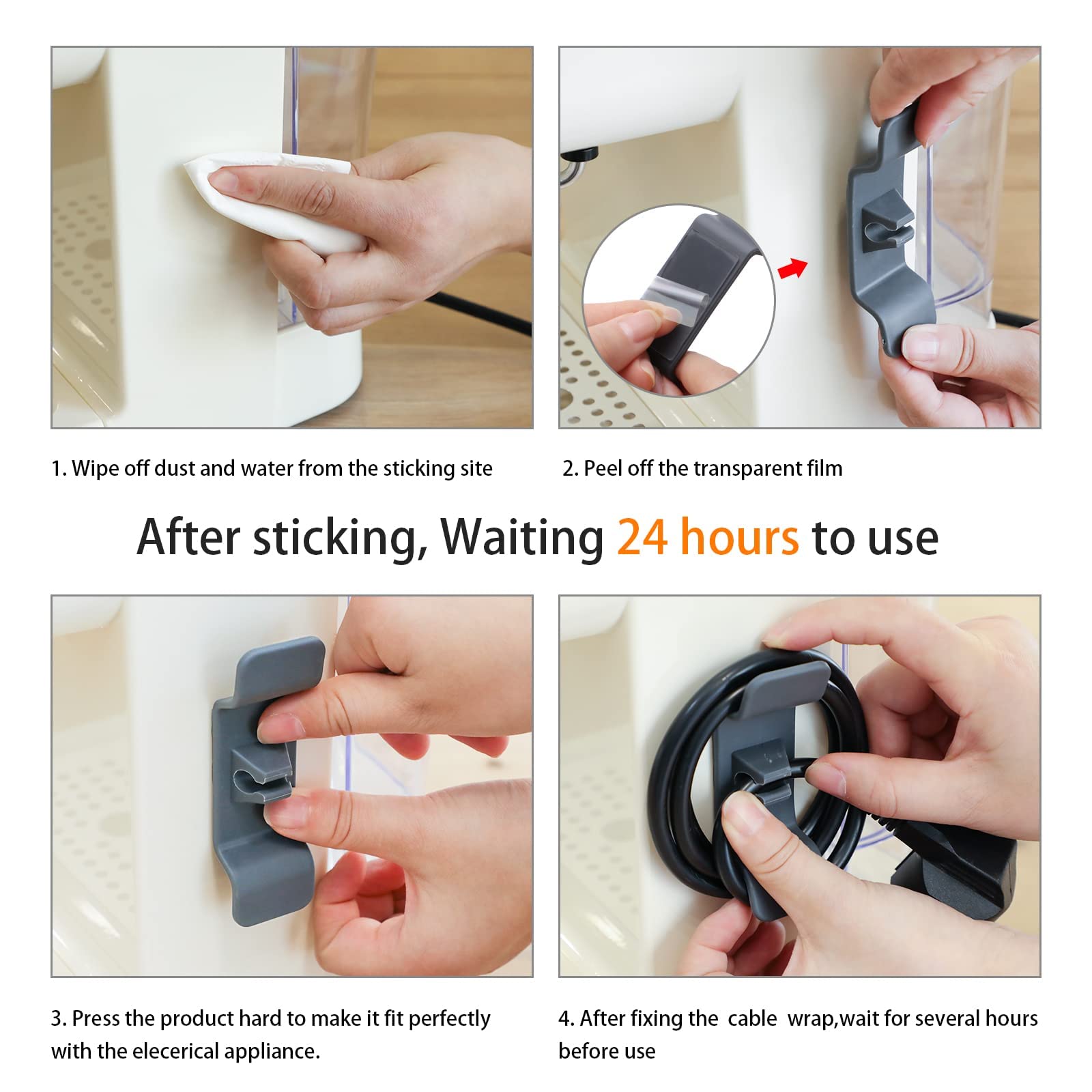 1. Wipe off dust and water from the sticking site

2. Peel off the transparent film

After sticking, Waiting 24 hours to use

3. Press the product hard to make it fit perfectly with the elecerical appliance.

4. After fixing the cable wrap,wait for several hours before use