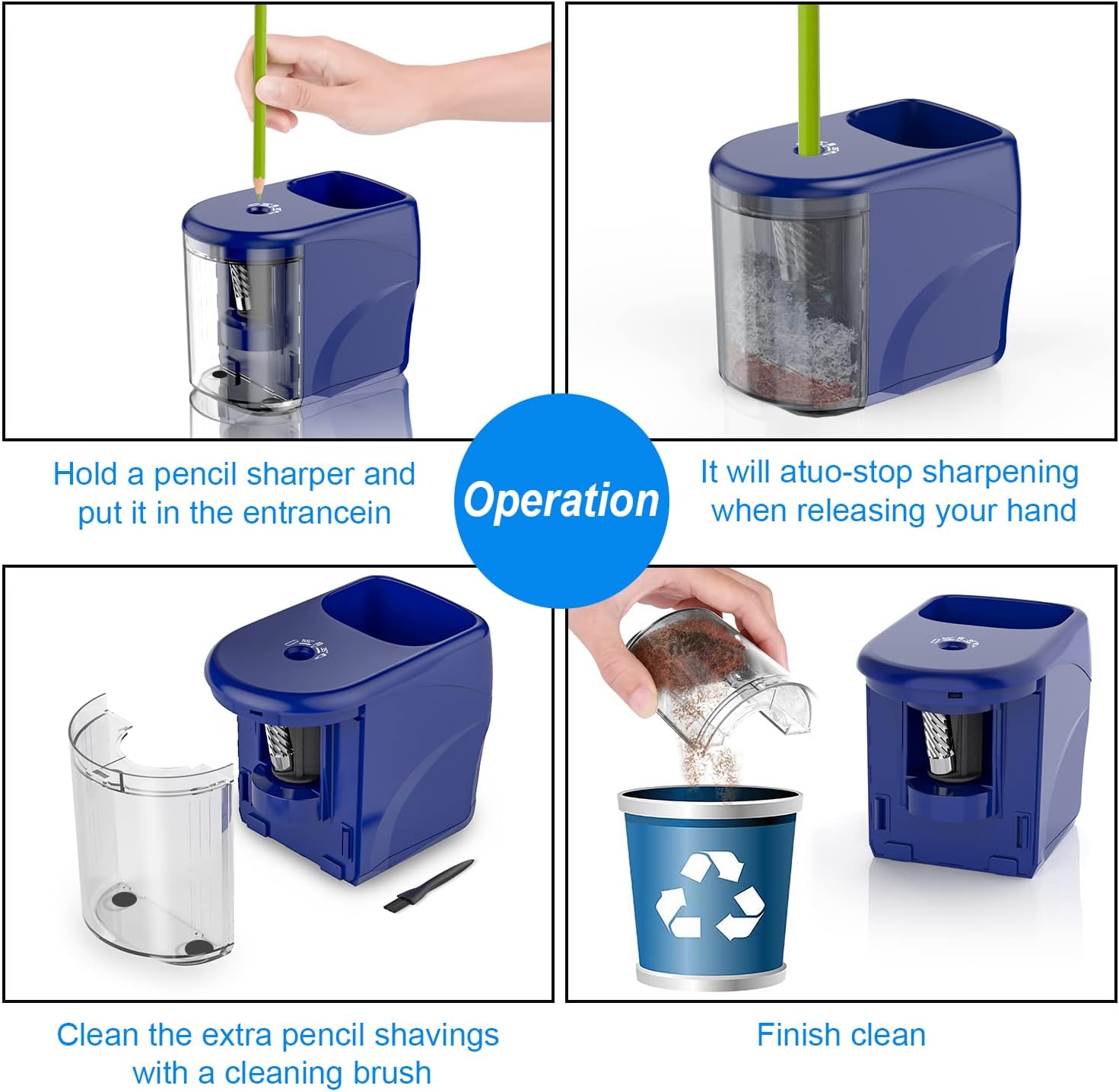 Hold a pencil sharper and put it in the entrancein

Operation

It will atuo-stop sharpening when releasing your hand

Clean the extra pencil shavings with a cleaning brush

Finish clean