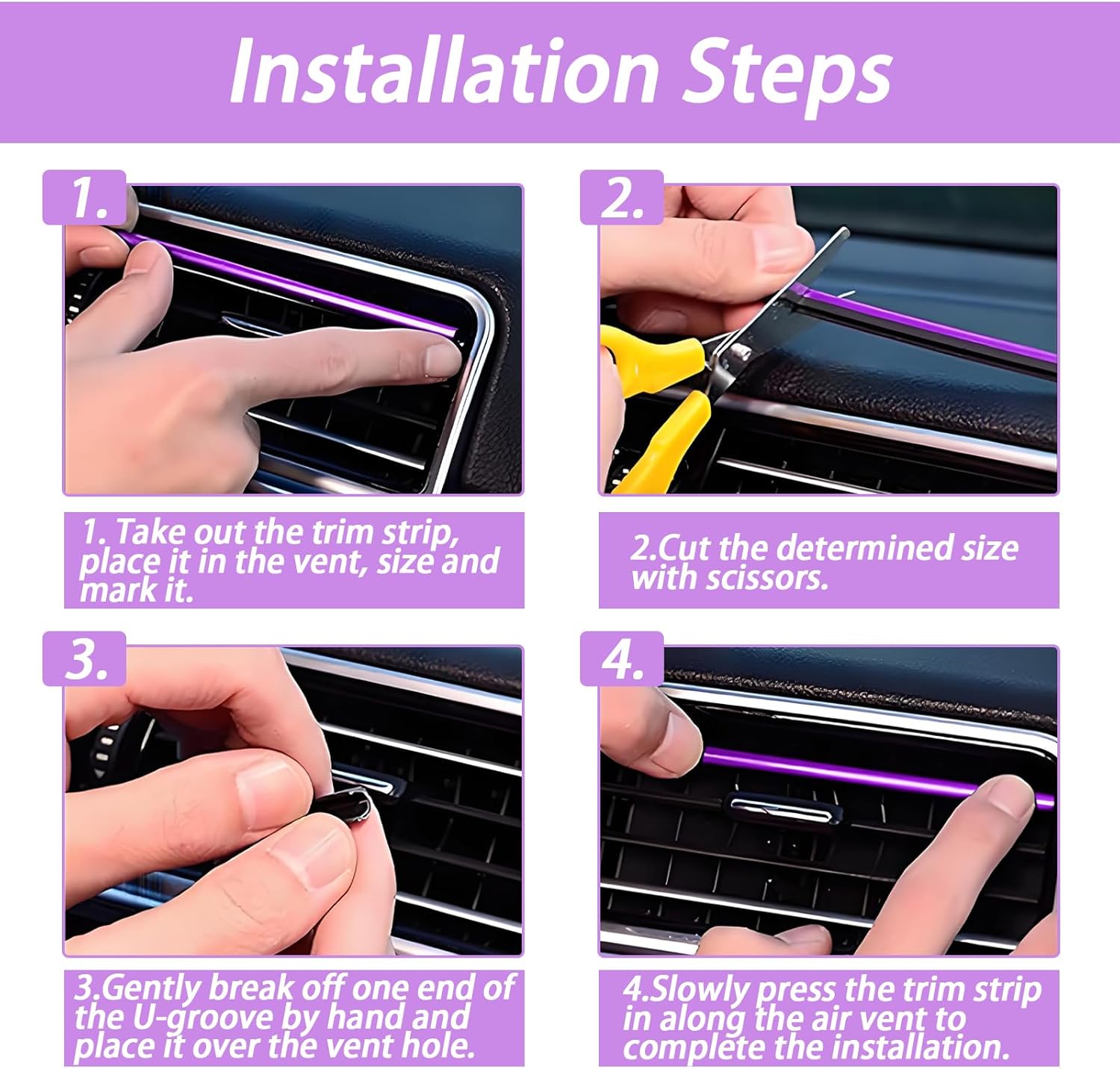 Installation Steps

1.

1. Take out the trim strip, place it in the vent, size and mark it.

2.

2.Cut the determined size with scissors.

3.

3.Gently break off one end of the U-groove by hand and place it over the vent hole.

4.

4.Slowly press the trim strip in along the air vent to complete the installation.