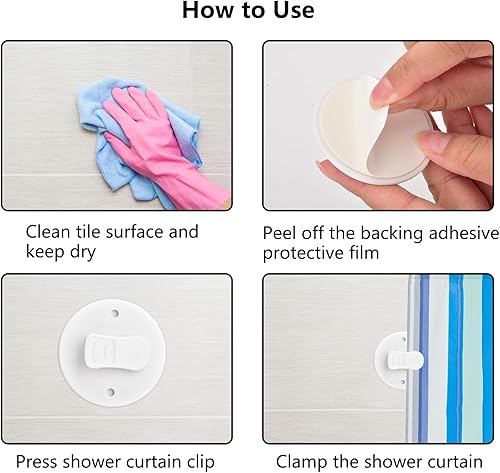 How to Use

Clean tile surface and keep dry

Peel off the backing adhesive protective film

Press shower curtain clip

Clamp the shower curtain