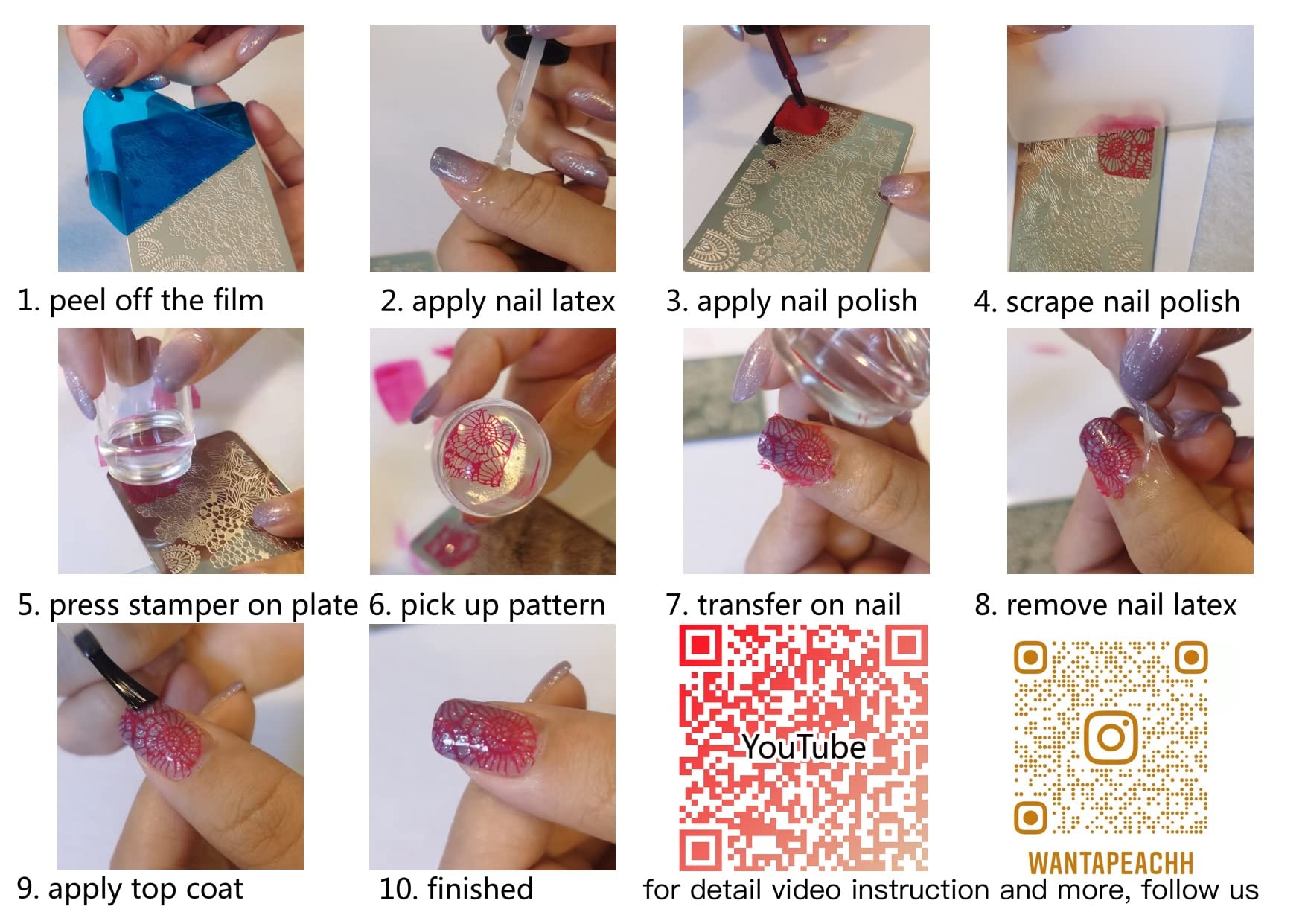 1. peel off the film
2. apply nail latex
3. apply nail polish
4. scrape nail polish

5. press stamper on plate
6. pick up pattern
7. transfer on nail
8. remove nail latex

9. apply top coat
10. finished

YouTube

WANTAPEACHH

for detail video instruction and more, follow us