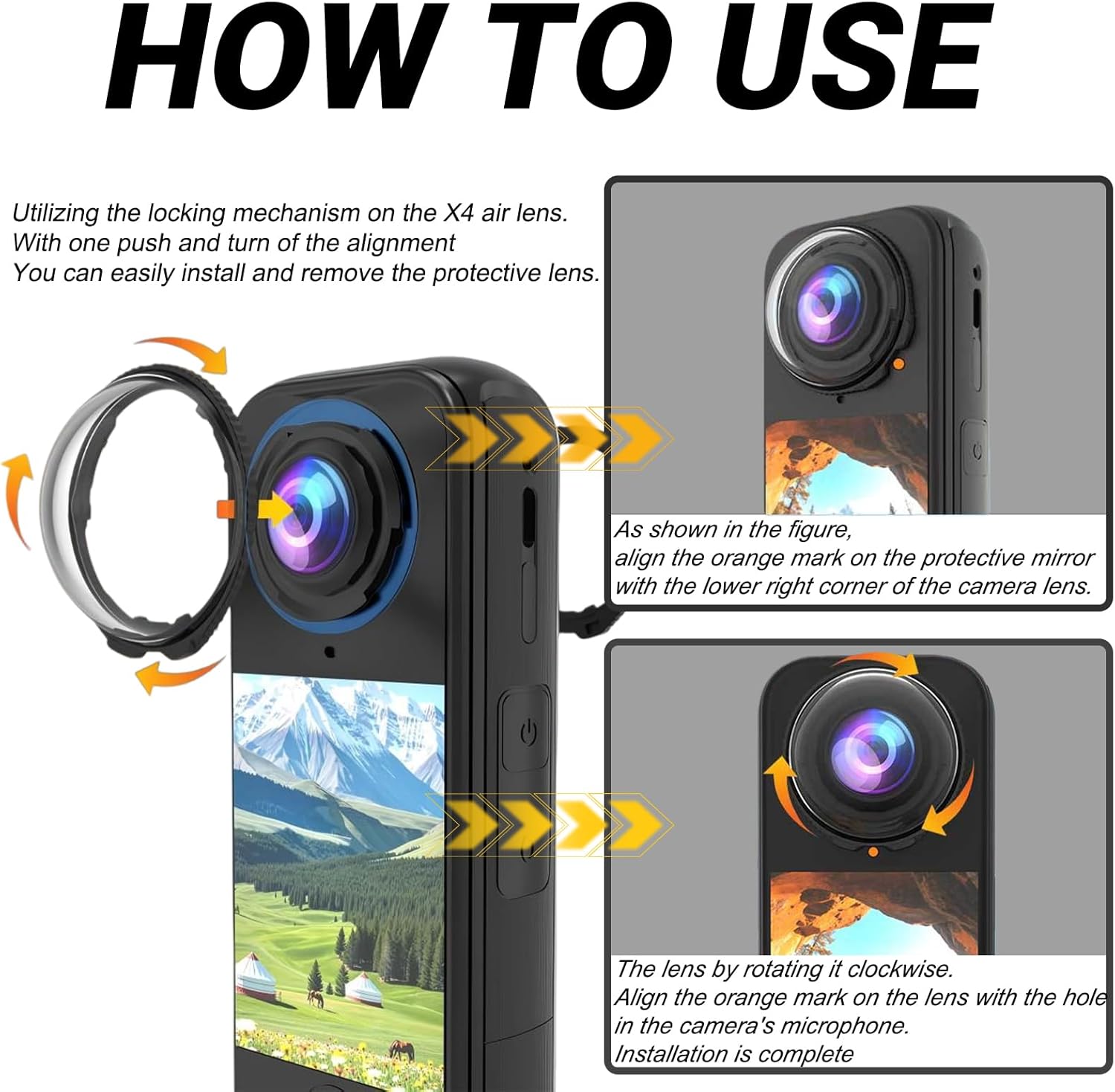 HOW TO USE

Utilizing the locking mechanism on the X4 air lens.
With one push and turn of the alignment
You can easily install and remove the protective lens.

As shown in the figure,
align the orange mark on the protective mirror with the lower right corner of the camera lens.

The lens by rotating it clockwise.
Align the orange mark on the lens with the hole in the camera's microphone.
Installation is complete