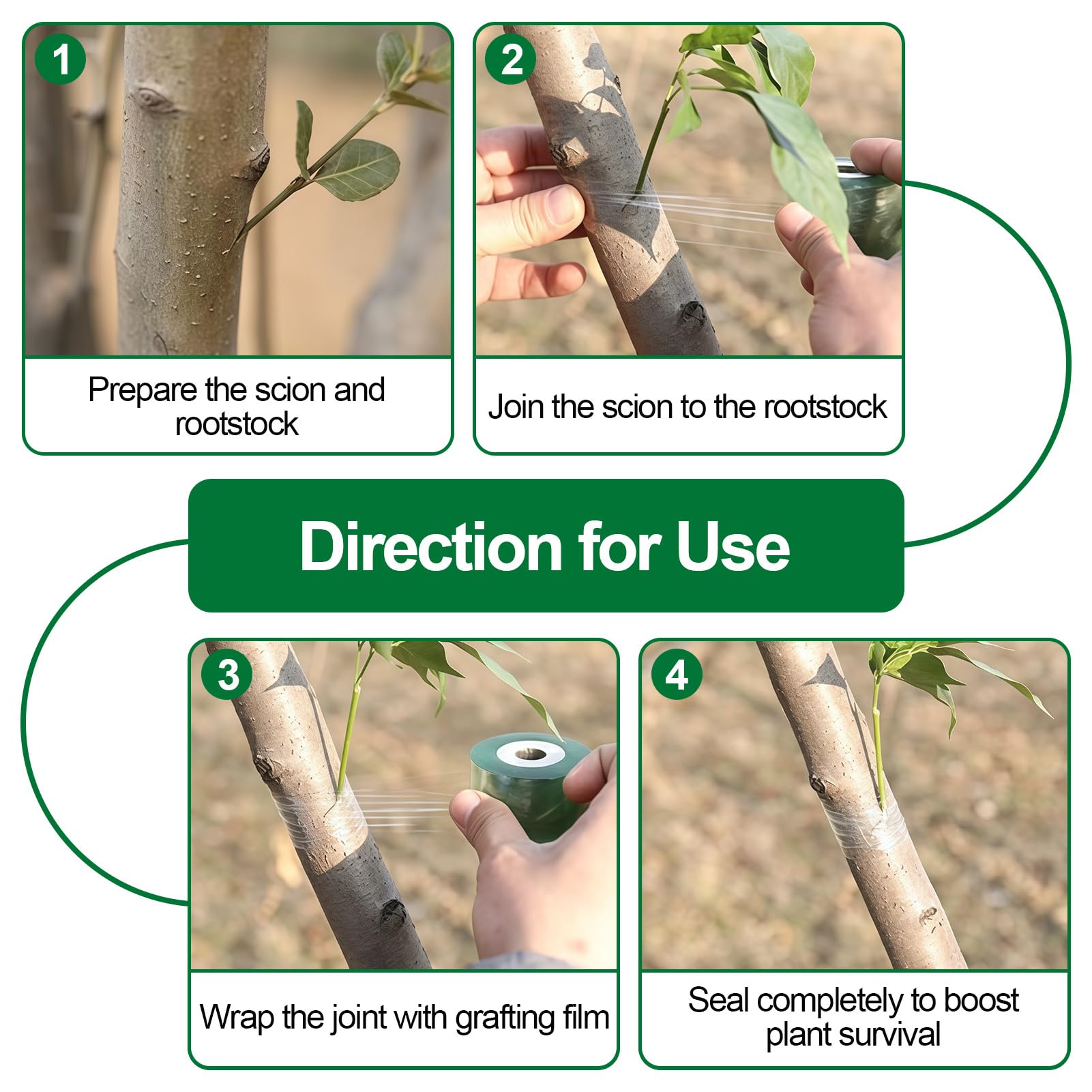 1

Prepare the scion and rootstock

2

Join the scion to the rootstock

Direction for Use

3

Wrap the joint with grafting film

4

Seal completely to boost plant survival