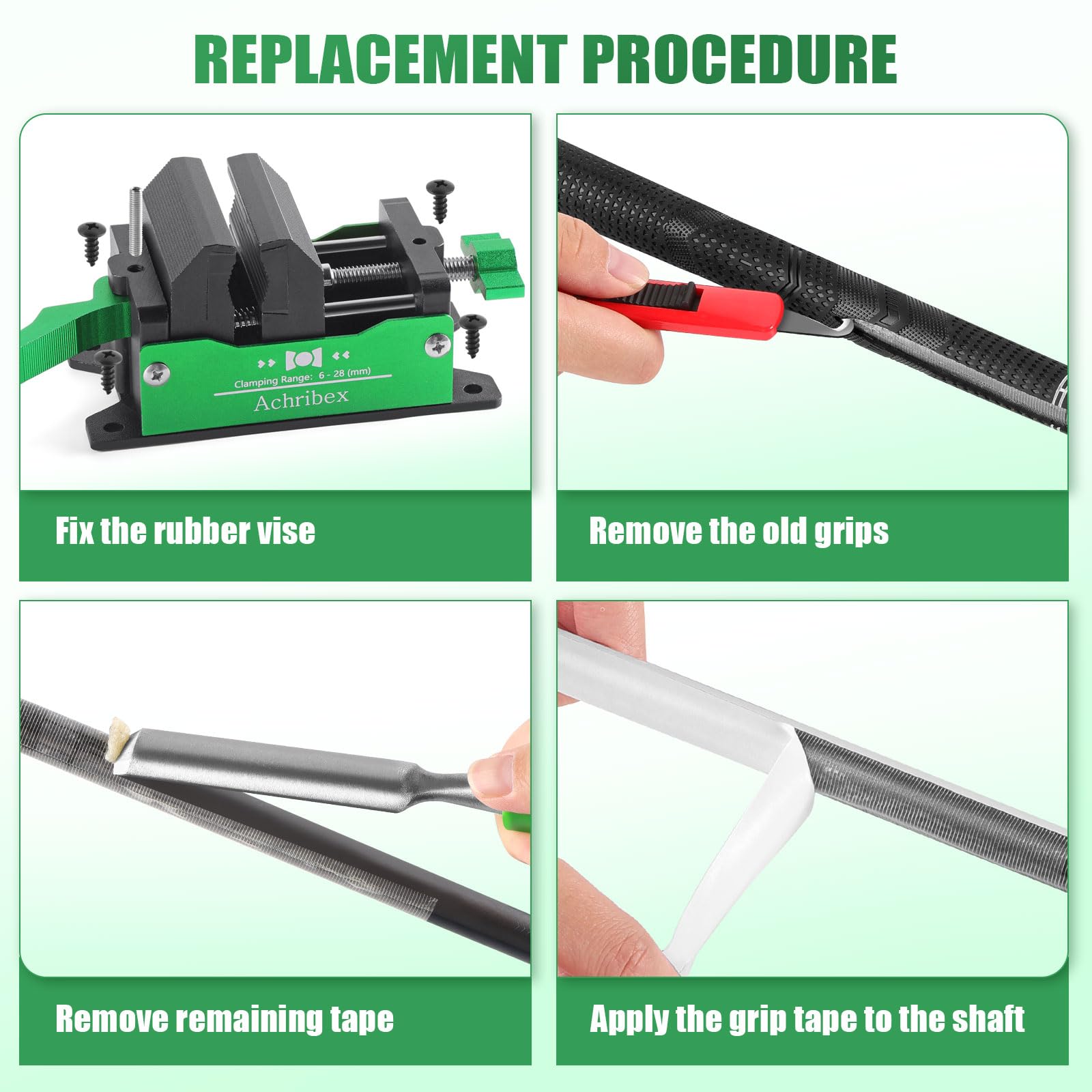 REPLACEMENT PROCEDURE

Clamping Range: 6 - 28 (mm)
Achribex

Fix the rubber vise

Remove the old grips

Remove remaining tape

Apply the grip tape to the shaft