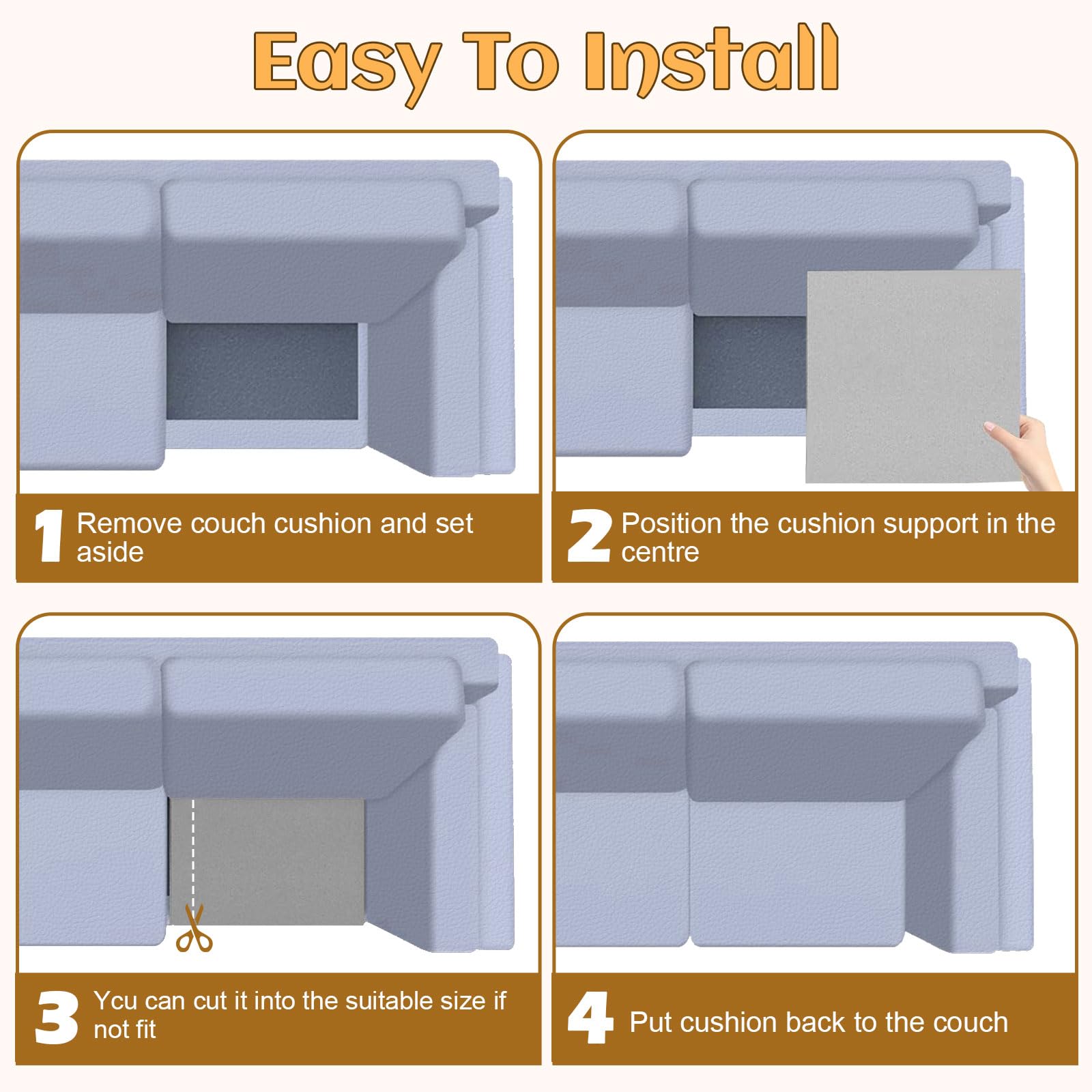 Easy To Install

1 Remove couch cushion and set aside

2 Position the cushion support in the centre

3 Ycu can cut it into the suitable size if not fit

4 Put cushion back to the couch