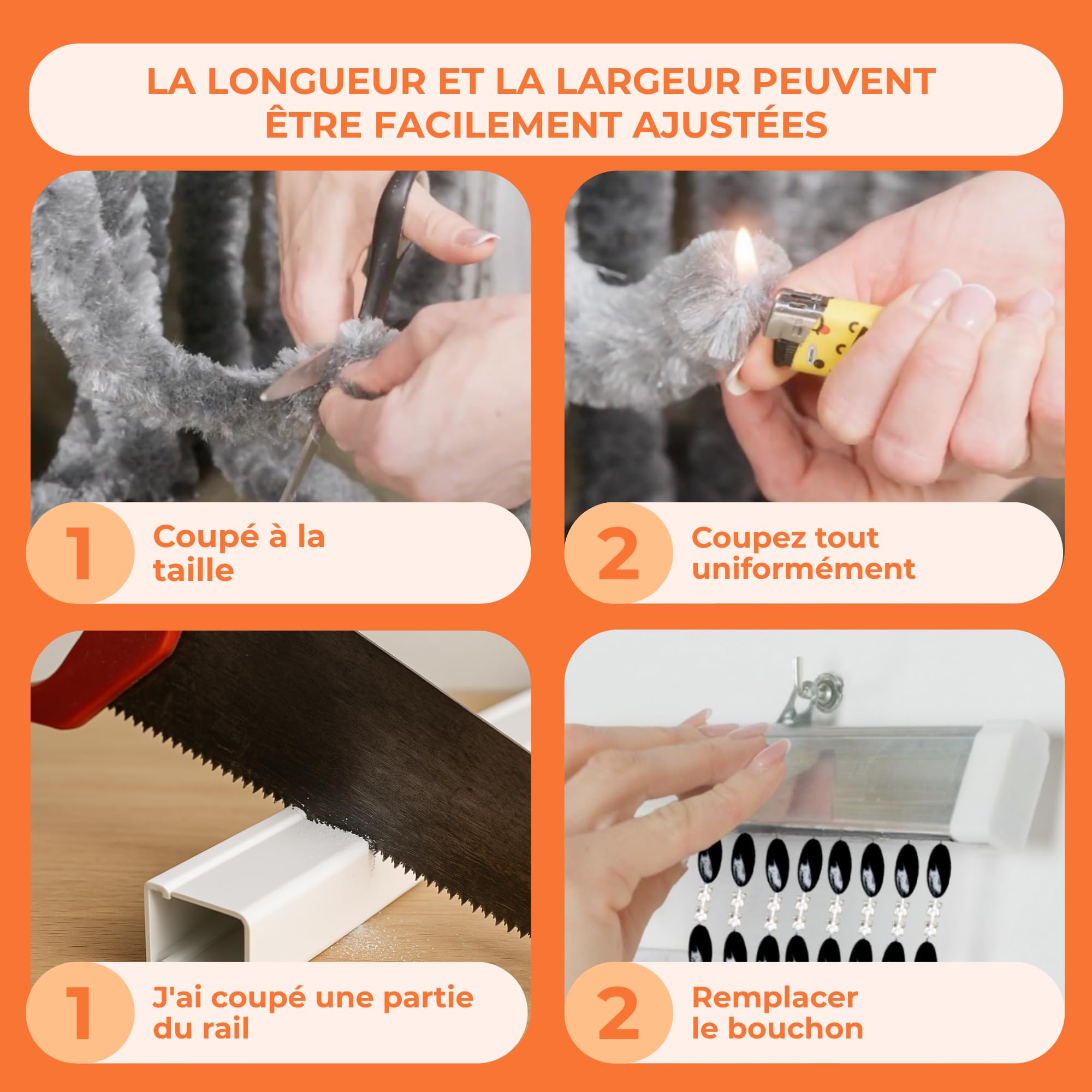 LA LONGUEUR ET LA LARGEUR PEUVENT ÊTRE FACILEMENT AJUSTÉES

1 Coupé à la taille

2 Coupez tout uniformément

1 J'ai coupé une partie du rail

2 Remplacer le bouchon