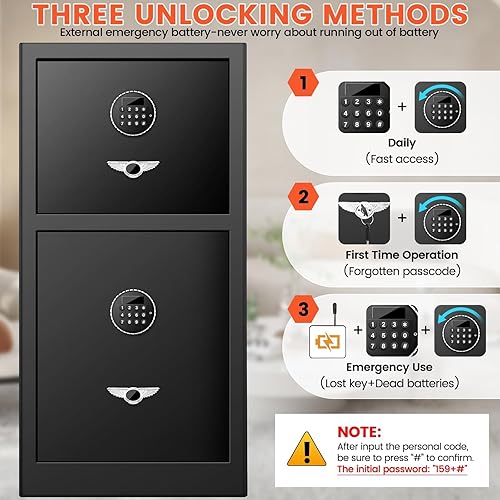 THREE UNLOCKING METHODS
External emergency battery-never worry about running out of battery

1
1 2 3 *
4 5 6 0
7 8 9 #
+
Daily
(Fast access)

2
+
First Time Operation
(Forgotten passcode)

3
+
1 2 3 *
4 5 6 0
7 8 9 #
+
Emergency Use
(Lost key+Dead batteries)

NOTE:
After input the personal code, be sure to press "#" to confirm.
The initial password: "159+#"