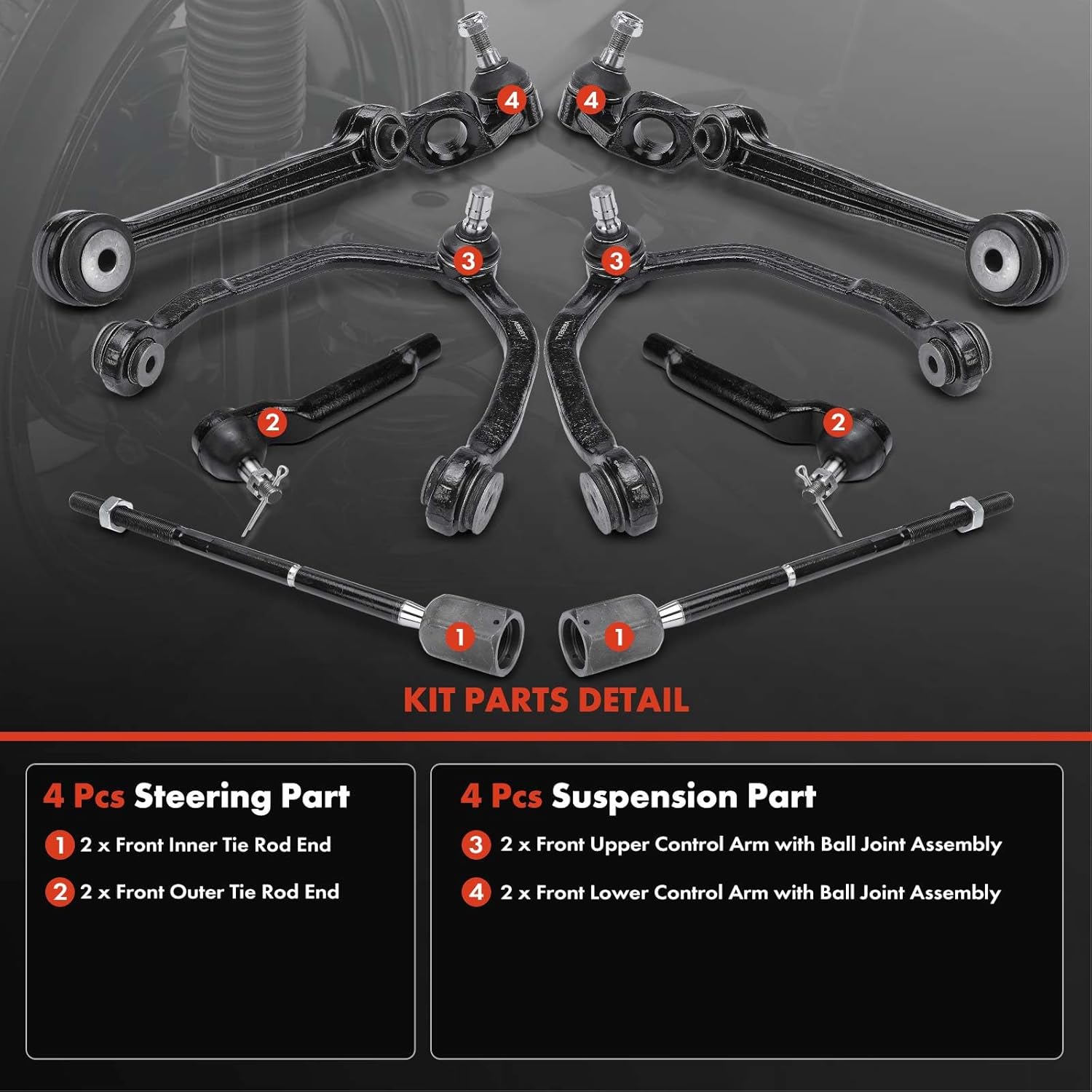 4 4
3 3
2 2
1 1

KIT PARTS DETAIL

4 Pcs Steering Part
1 2 x Front Inner Tie Rod End
2 2 x Front Outer Tie Rod End

4 Pcs Suspension Part
3 2 x Front Upper Control Arm with Ball Joint Assembly
4 2 x Front Lower Control Arm with Ball Joint Assembly