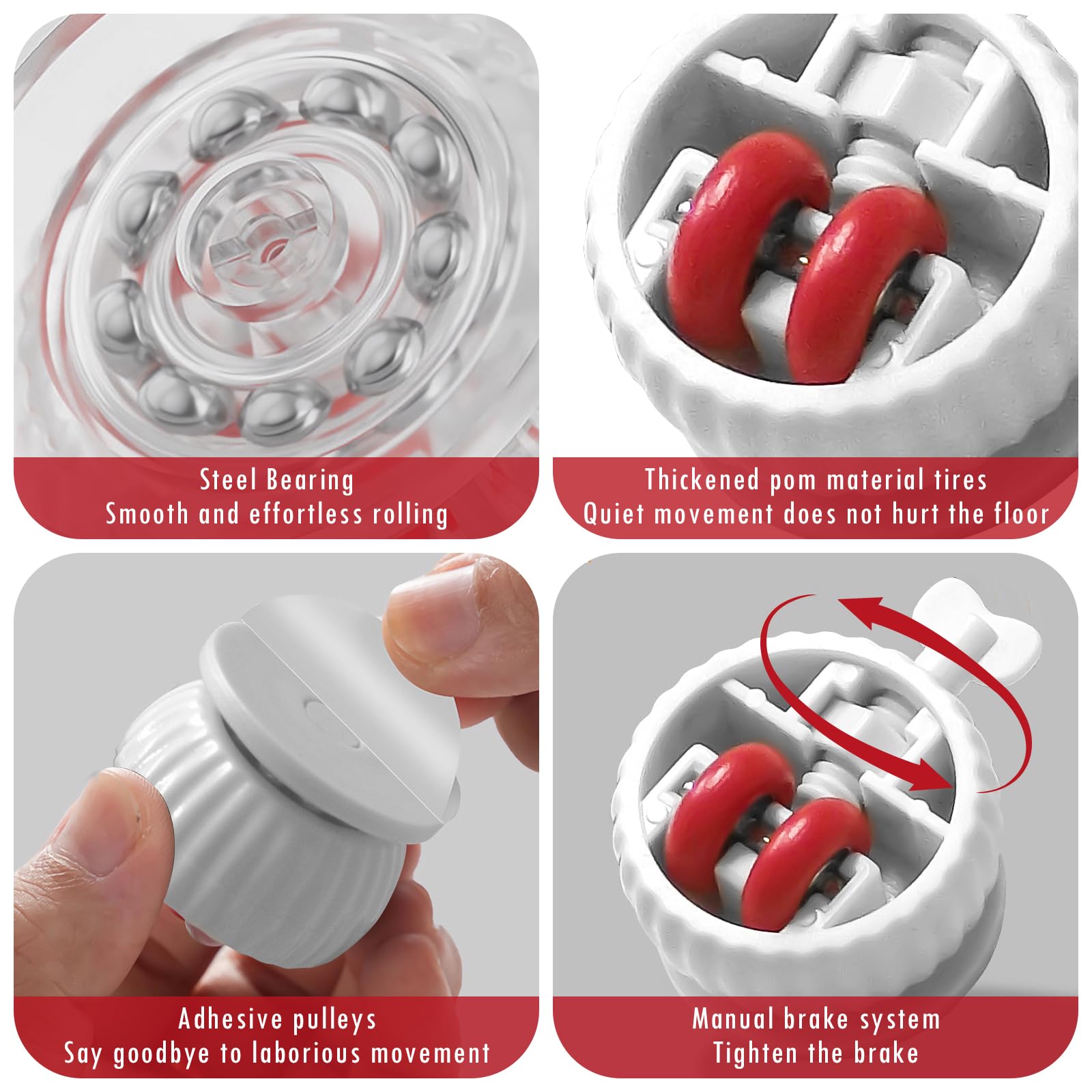 Steel Bearing
Smooth and effortless rolling

Thickened pom material tires
Quiet movement does not hurt the floor

Adhesive pulleys
Say goodbye to laborious movement

Manual brake system
Tighten the brake