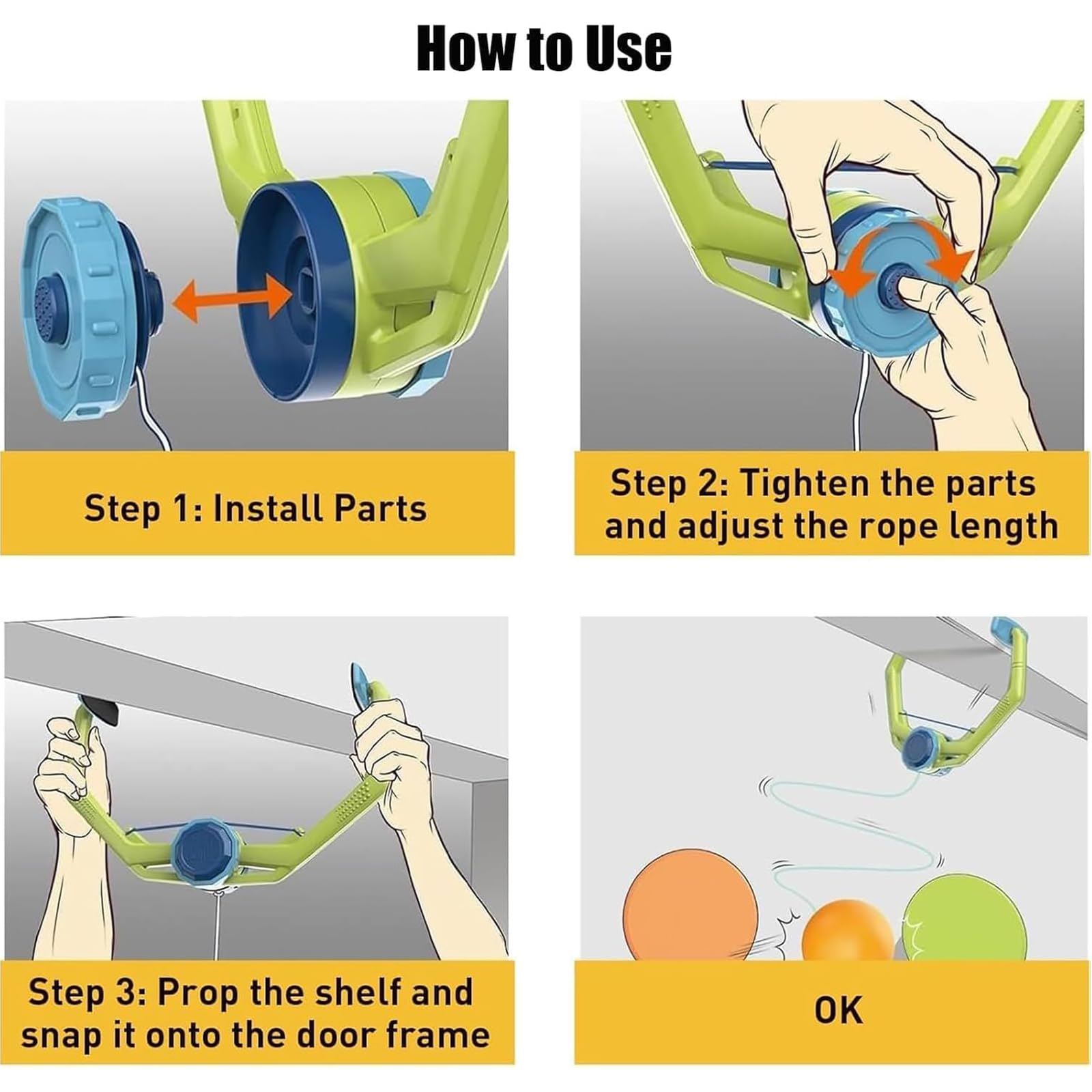 How to Use

Step 1: Install Parts

Step 2: Tighten the parts and adjust the rope length

Step 3: Prop the shelf and snap it onto the door frame

OK