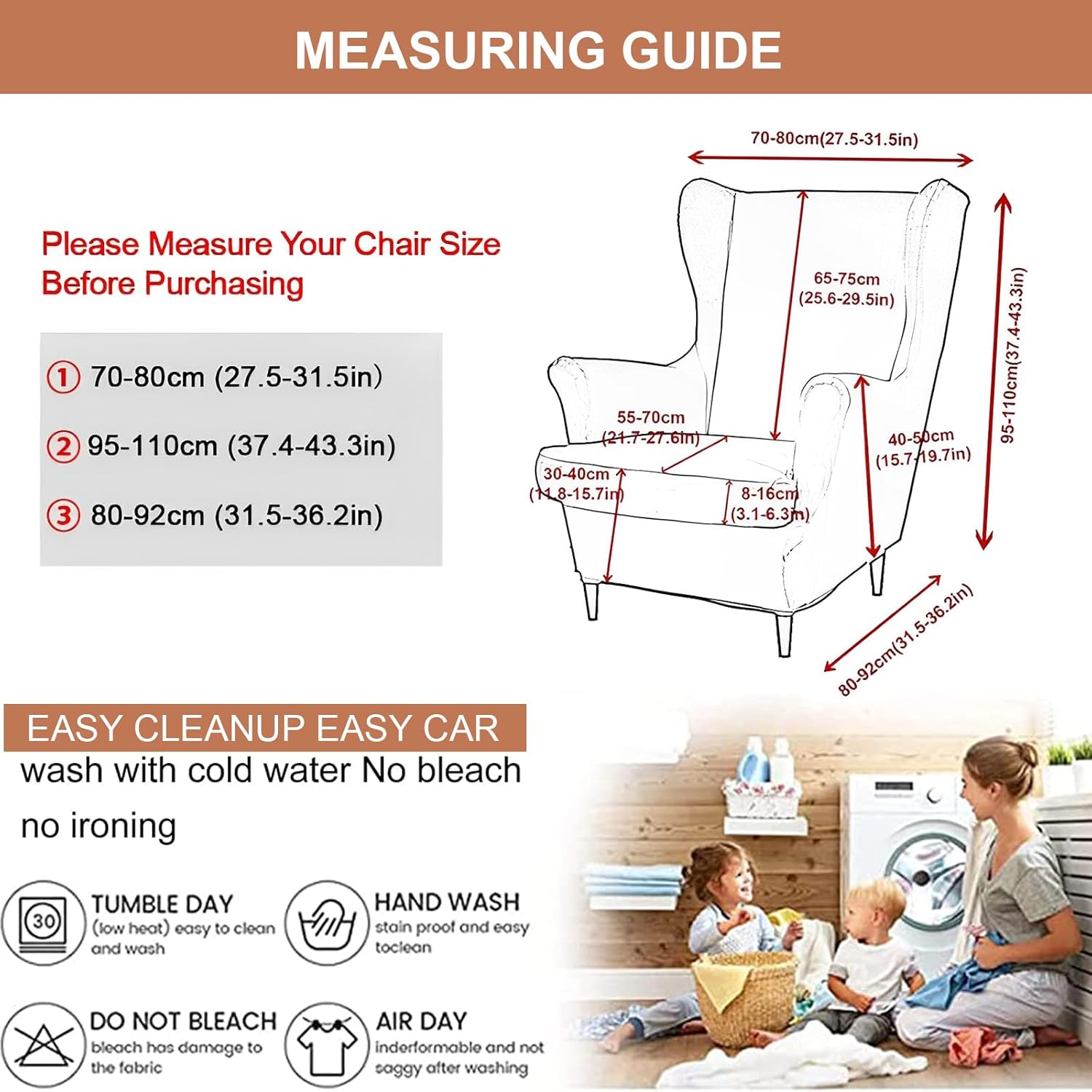 MEASURING GUIDE

Please Measure Your Chair Size Before Purchasing

① 70-80cm (27.5-31.5in)

② 95-110cm (37.4-43.3in)

③ 80-92cm (31.5-36.2in)

70-80cm(27.5-31.5in)

65-75cm (25.6-29.5in)

95-110cm(37.4-43.3in)

55-70cm (21.7-27.6in)

40-50cm (15.7-19.7in)

30-40cm (11.8-15.7in)

8-16cm (3.1-6.3in)

80-92cm(31.5-36.2in)

EASY CLEANUP EASY CAR

wash with cold water No bleach no ironing

30

TUMBLE DAY
(low heat) easy to clean and wash

HAND WASH
stain proof and easy toclean

DO NOT BLEACH
bleach has damage to the fabric

AIR DAY
inderformable and not saggy after washing