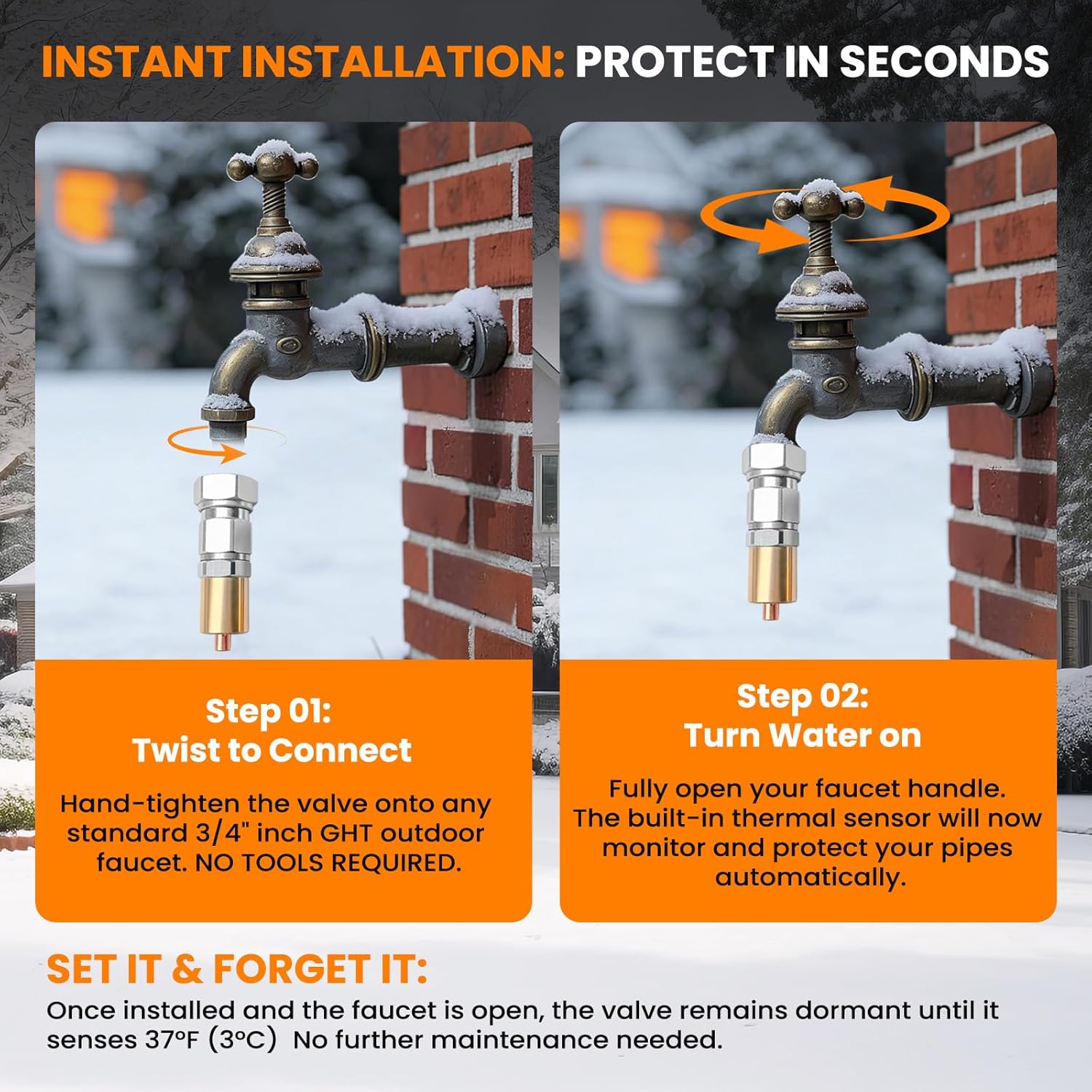 INSTANT INSTALLATION: PROTECT IN SECONDS

Step 01:
Twist to Connect

Hand-tighten the valve onto any standard 3/4" inch GHT outdoor faucet. NO TOOLS REQUIRED.

Step 02:
Turn Water on

Fully open your faucet handle. The built-in thermal sensor will now monitor and protect your pipes automatically.

SET IT & FORGET IT:

Once installed and the faucet is open, the valve remains dormant until it senses 37°F (3°C) No further maintenance needed.