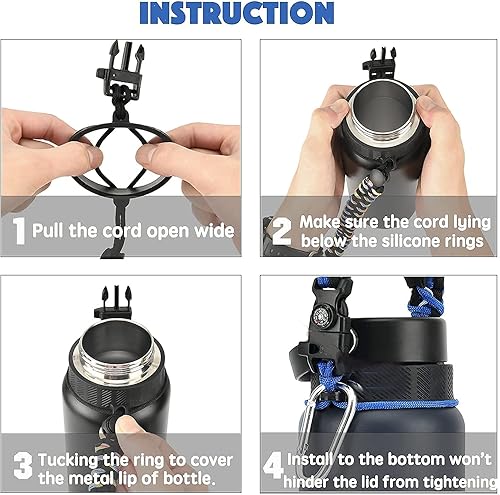 INSTRUCTION

1 Pull the cord open wide

2 Make sure the cord lying below the silicone rings

3 Tucking the ring to cover the metal lip of bottle.

4 Install to the bottom won't hinder the lid from tightening