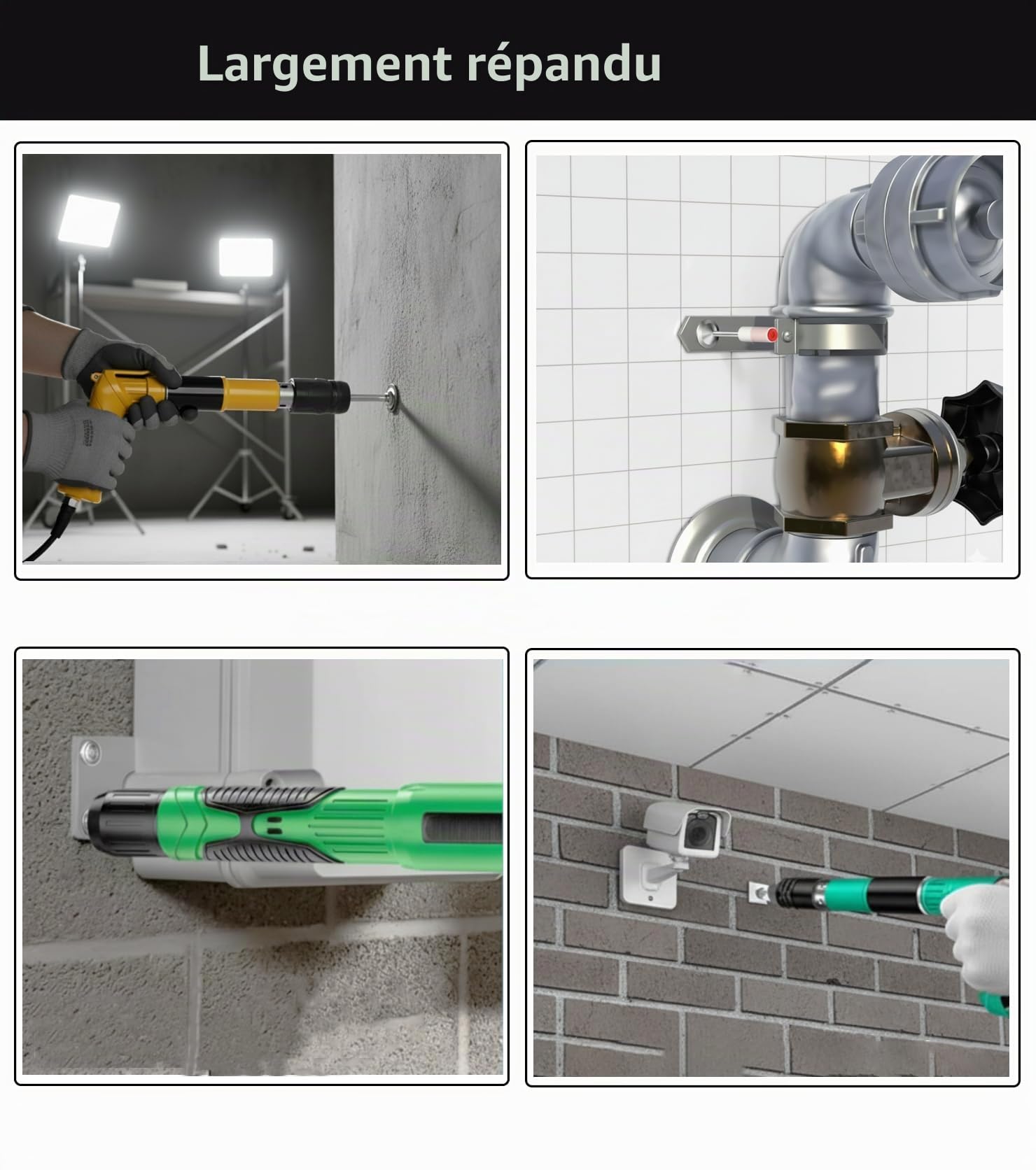 Largement répandu