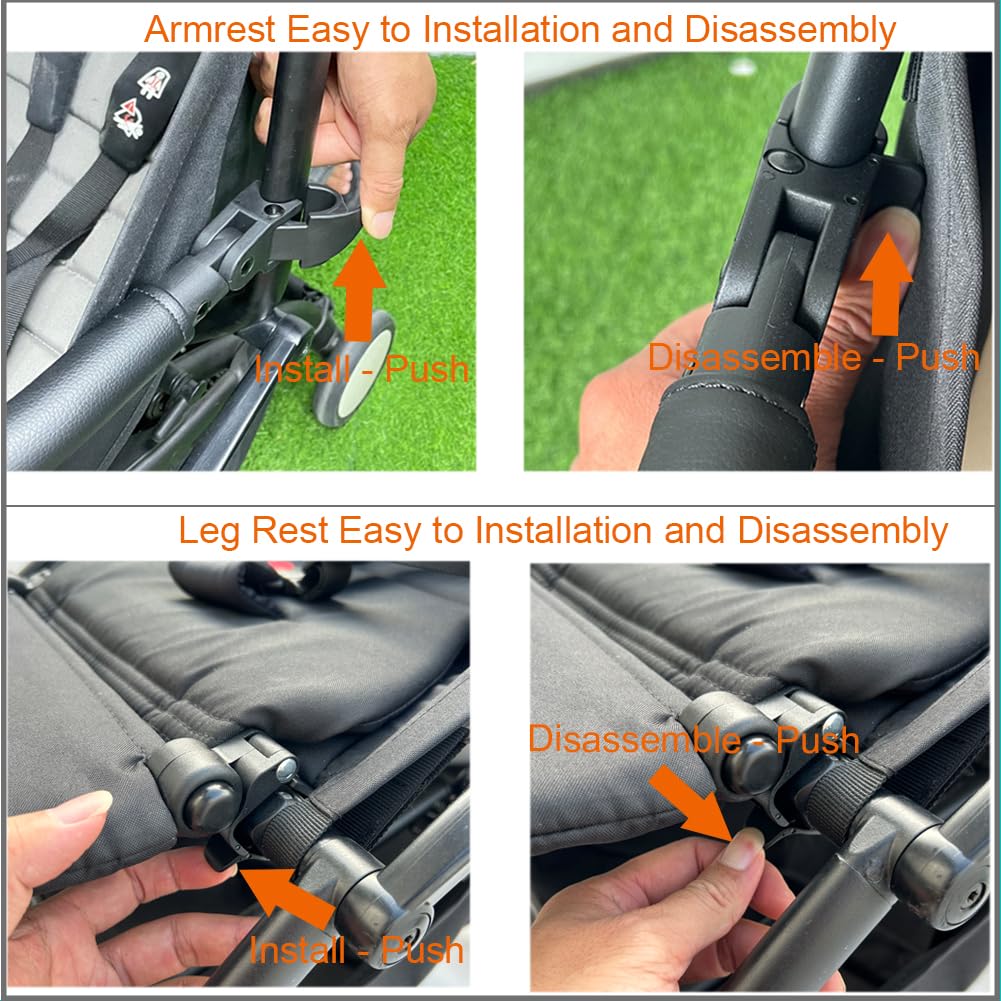 Armrest Easy to Installation and Disassembly

Install - Push

Disassemble - Push

Leg Rest Easy to Installation and Disassembly

Install - Push

Disassemble - Push