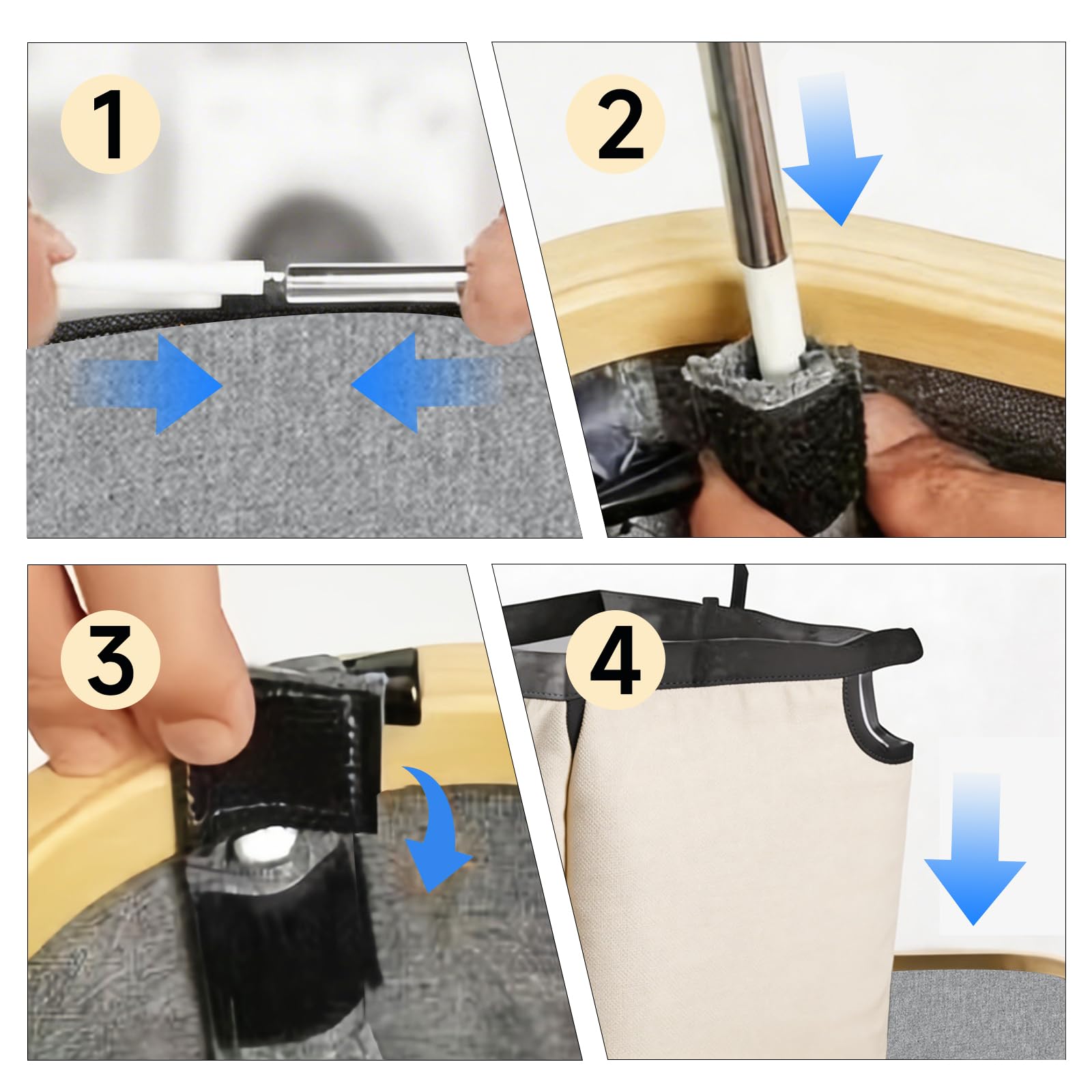 1

2

3

4