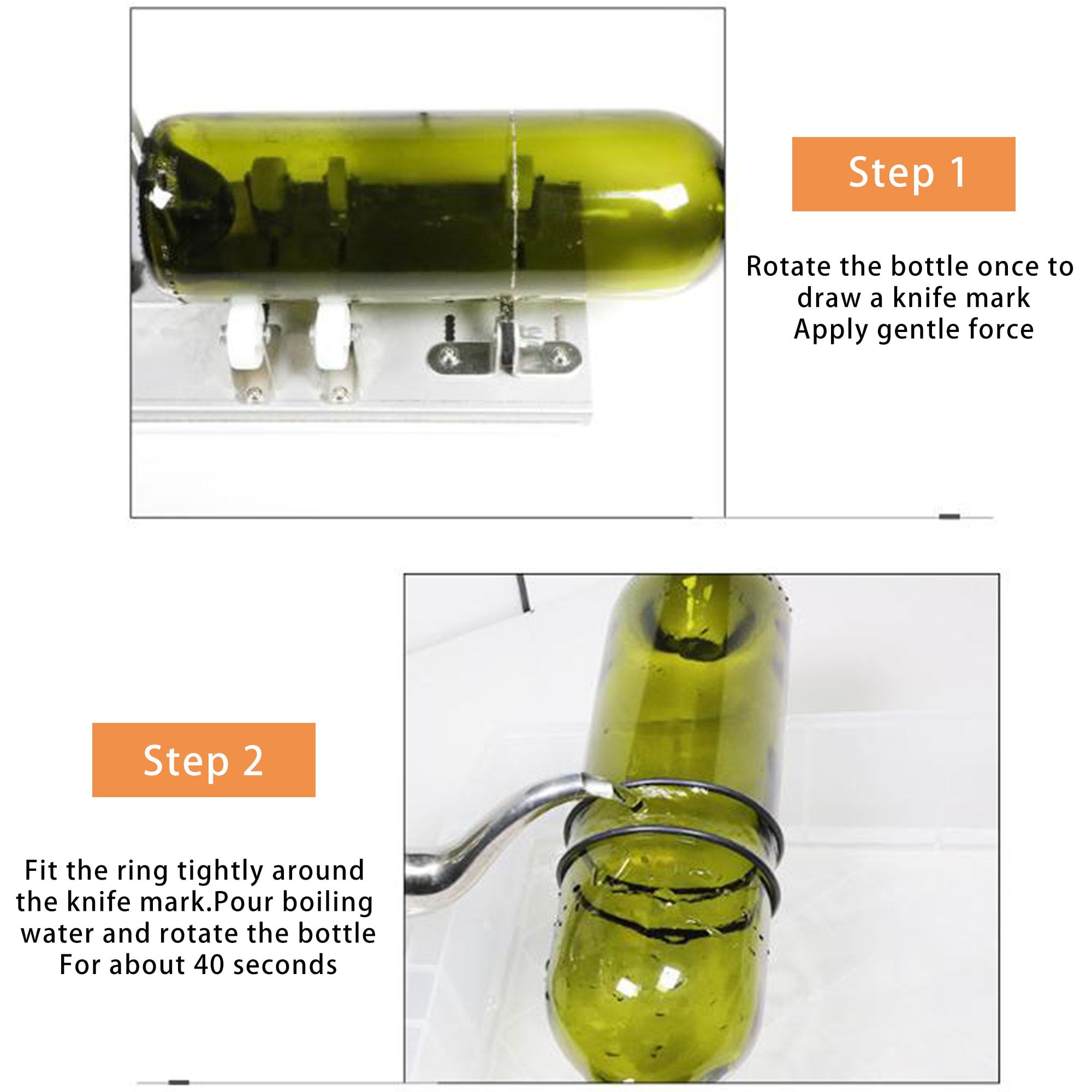 Step 1

Rotate the bottle once to draw a knife mark
Apply gentle force

Step 2

Fit the ring tightly around the knife mark.Pour boiling water and rotate the bottle
For about 40 seconds