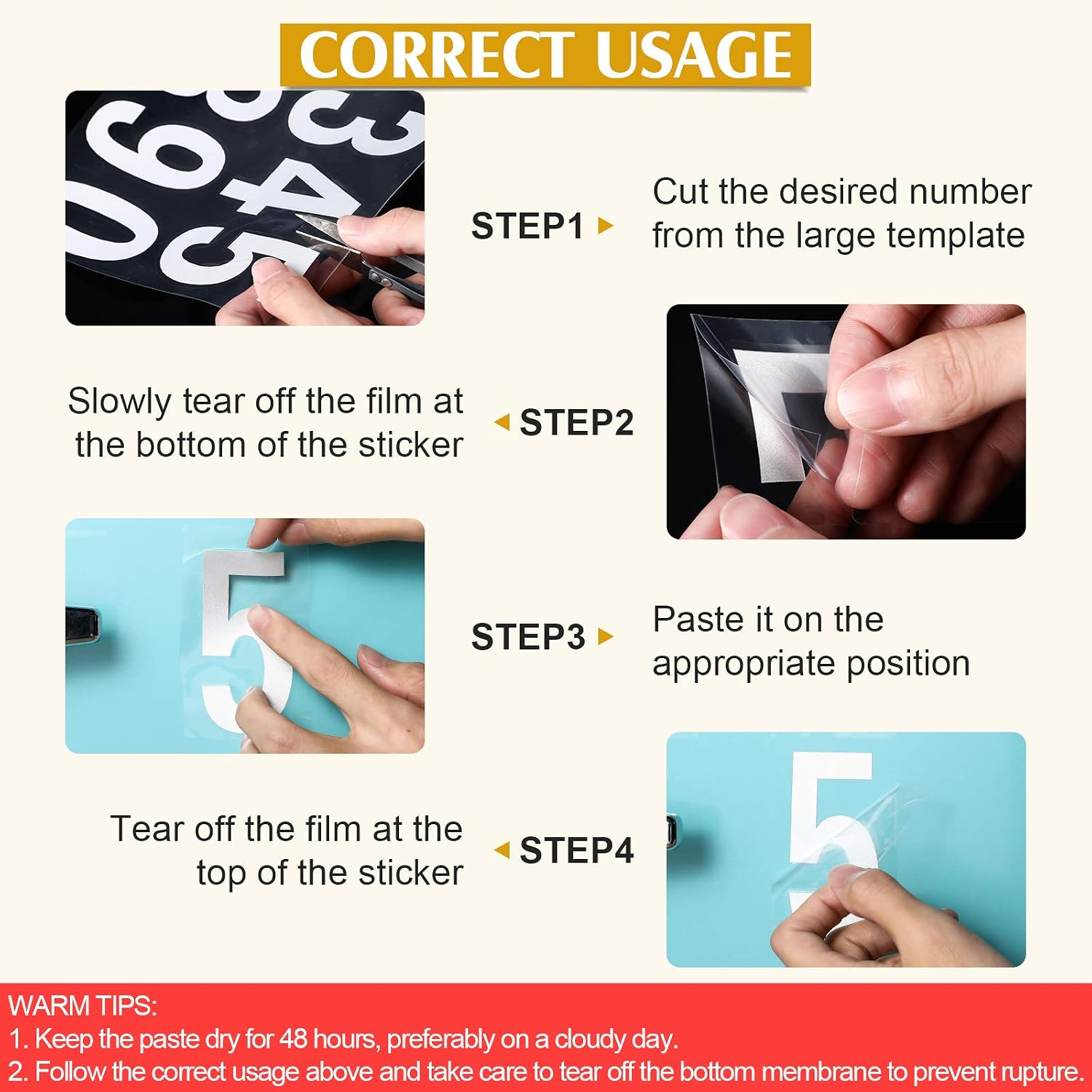 CORRECT USAGE

STEP1

Cut the desired number from the large template

Slowly tear off the film at the bottom of the sticker

STEP2

STEP3

Paste it on the appropriate position

Tear off the film at the top of the sticker

STEP4

WARM TIPS:
1. Keep the paste dry for 48 hours, preferably on a cloudy day.
2. Follow the correct usage above and take care to tear off the bottom membrane to prevent rupture.