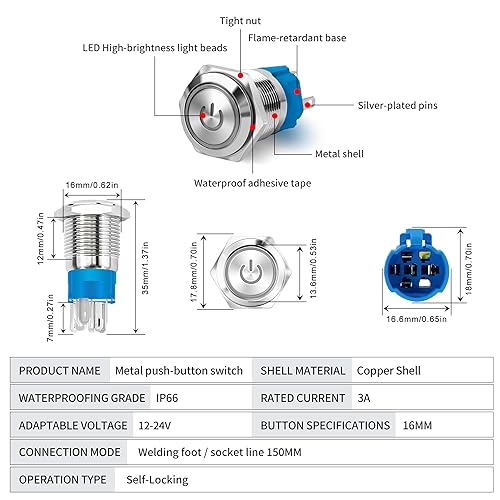 Tight nut
Flame-retardant base
LED High-brightness light beads
Silver-plated pins
Metal shell
Waterproof adhesive tape

16mm/0.62in
12mm/0.47in
35mm/1.37in
7mm/0.27in
17.8mm/0.70in
13.6mm/0.53in
18mm/0.70in
16.6mm/0.65in

| PRODUCT NAME | Metal push-button switch | SHELL MATERIAL | Copper Shell |
|---|---|---|---|
| WATERPROOFING GRADE | IP66 | RATED CURRENT | 3A |
| ADAPTABLE VOLTAGE | 12-24V | BUTTON SPECIFICATIONS | 16MM |
| CONNECTION MODE | Welding foot / socket line 150MM | | |
| OPERATION TYPE | Self-Locking | | |