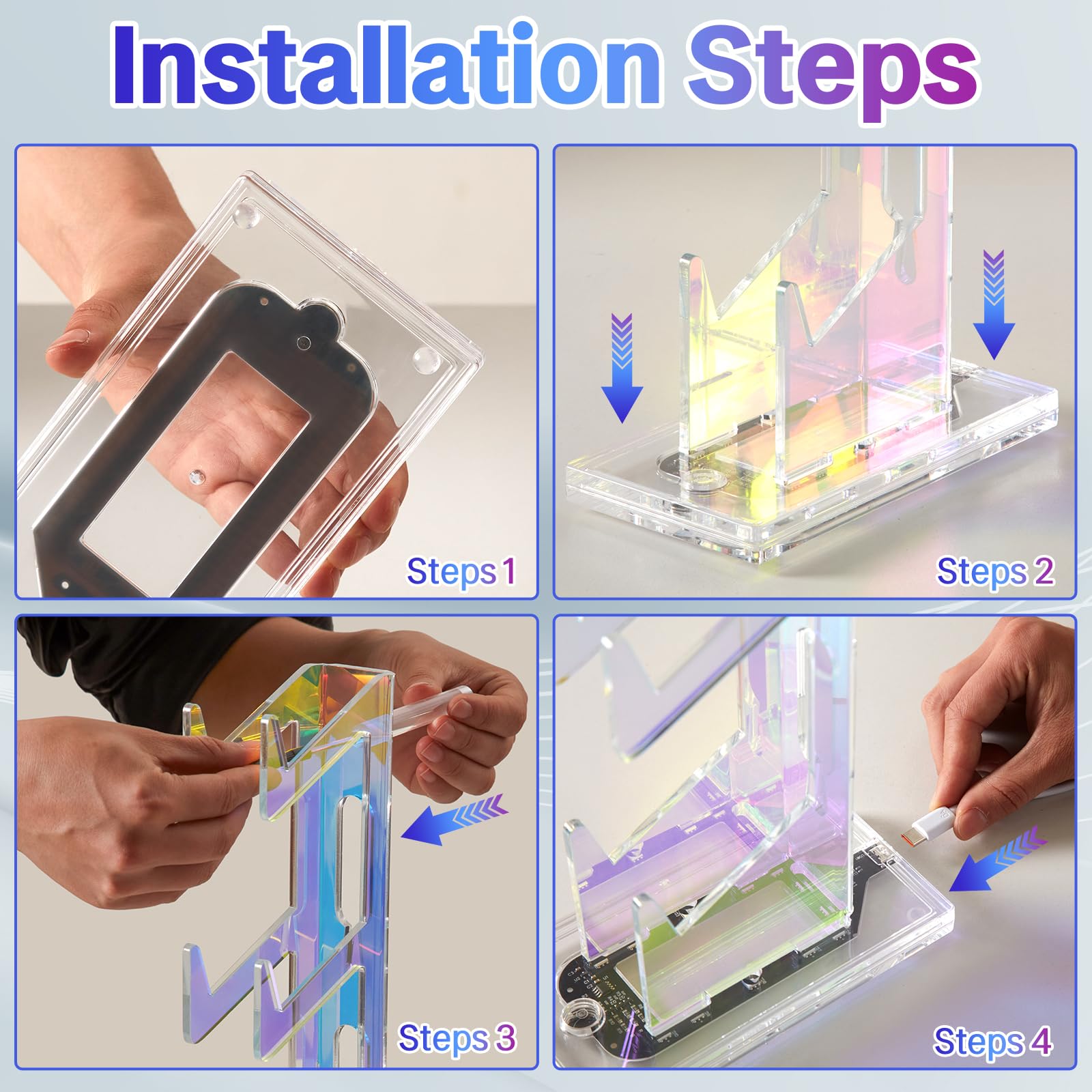 Installation Steps

Steps 1

Steps 2

Steps 3

Steps 4