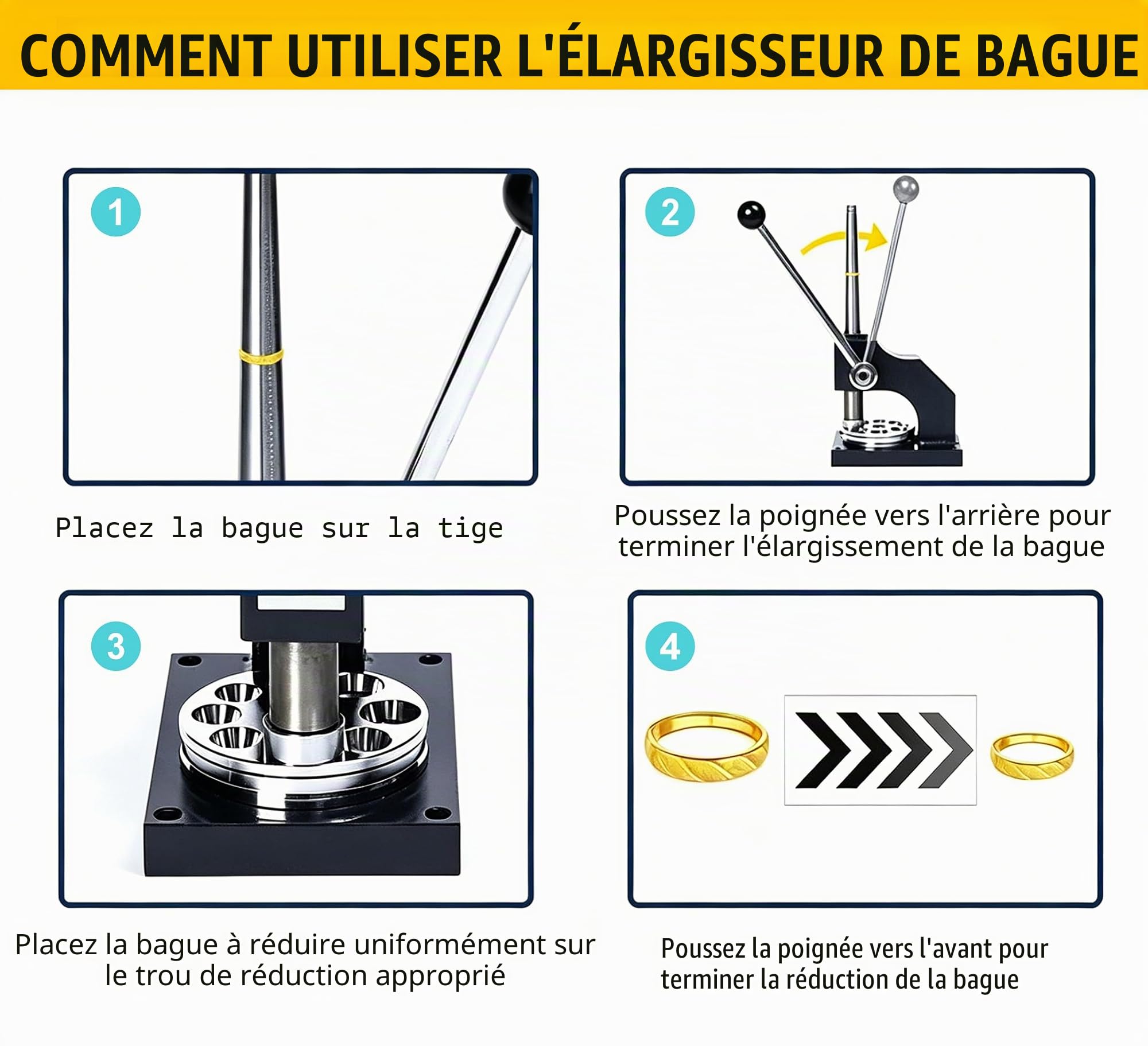 COMMENT UTILISER L'ÉLARGISSEUR DE BAGUE

1

Placez la bague sur la tige

2

Poussez la poignée vers l'arrière pour terminer l'élargissement de la bague

3

Placez la bague à réduire uniformément sur le trou de réduction approprié

4

Poussez la poignée vers l'avant pour terminer la réduction de la bague