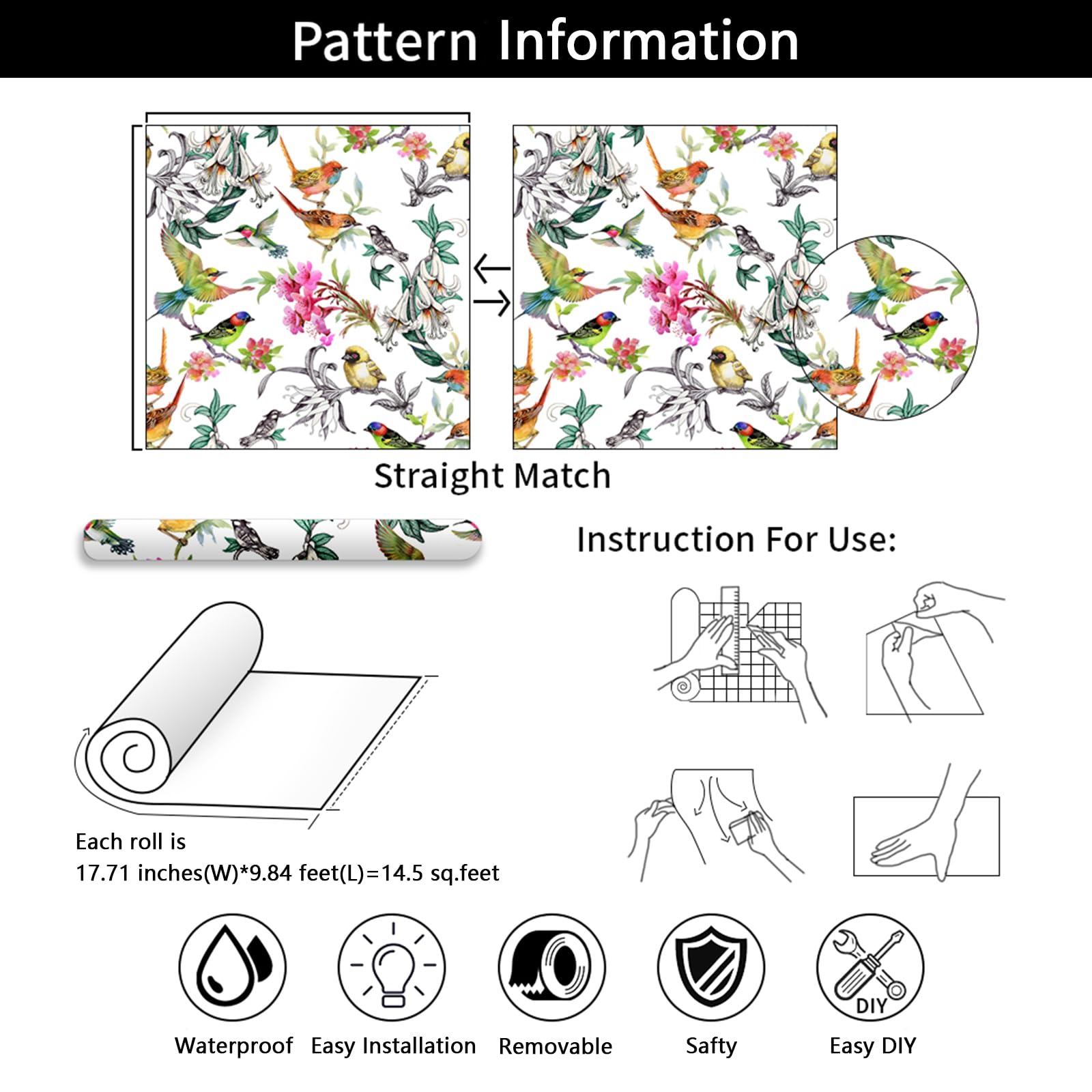 Pattern Information

Straight Match

Instruction For Use:

Each roll is
17.71 inches(W)*9.84 feet(L)=14.5 sq.feet

DIY

Waterproof Easy Installation Removable Safty Easy DIY