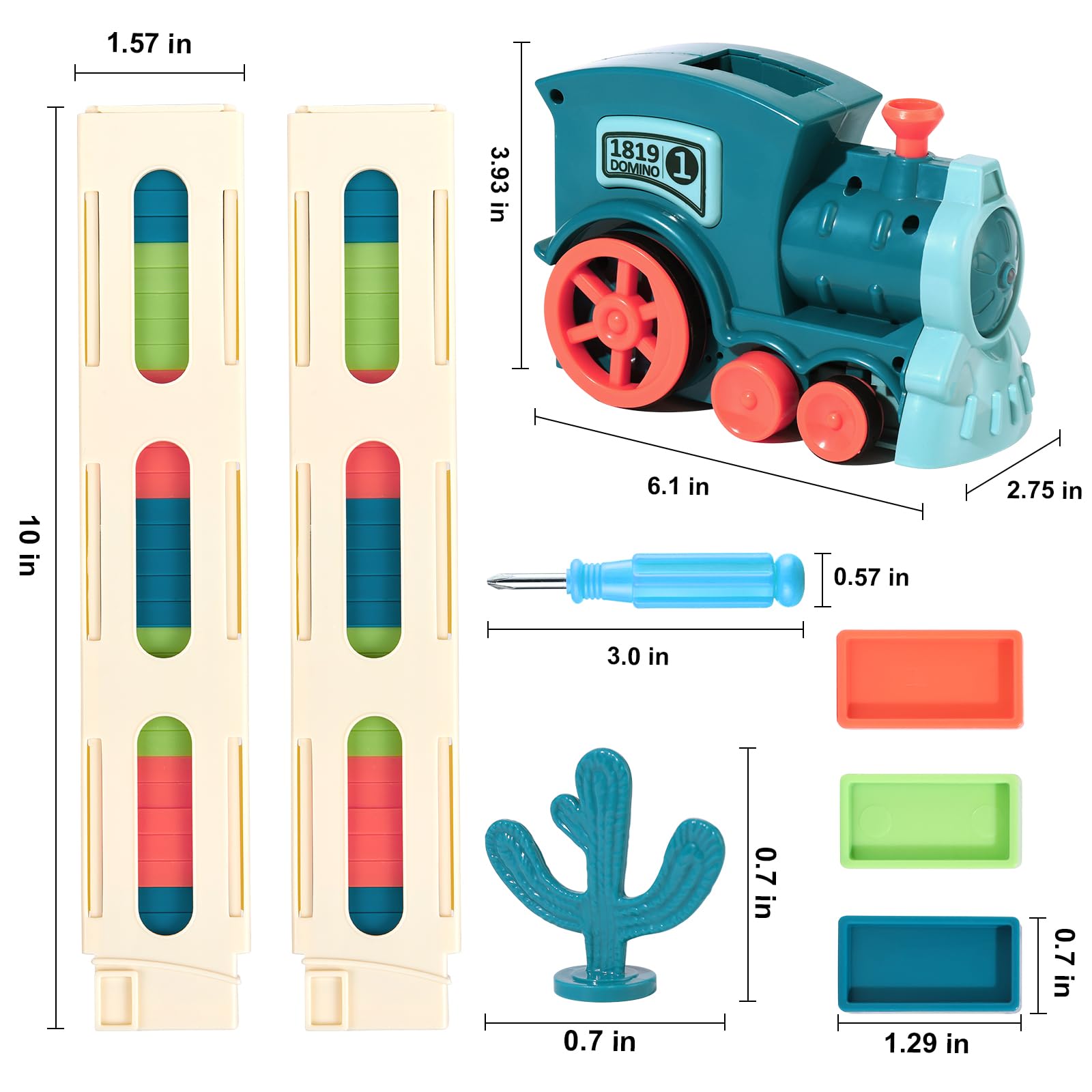 1.57 in

10 in

3.93 in

1819
DOMINO
1

6.1 in

2.75 in

0.57 in

3.0 in

0.7 in

0.7 in

0.7 in

1.29 in