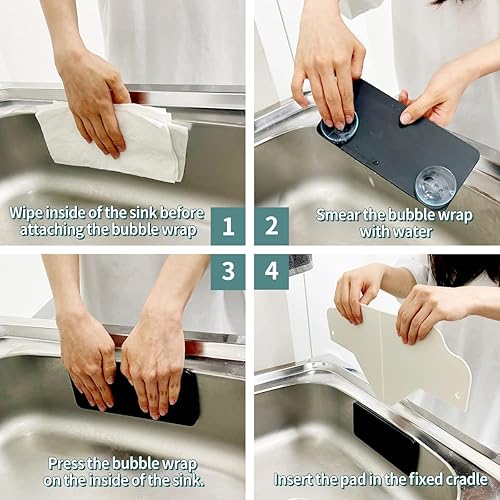 Wipe inside of the sink before attaching the bubble wrap

1

2

Smear the bubble wrap with water

3

4

Press the bubble wrap on the inside of the sink.

Insert the pad in the fixed cradle