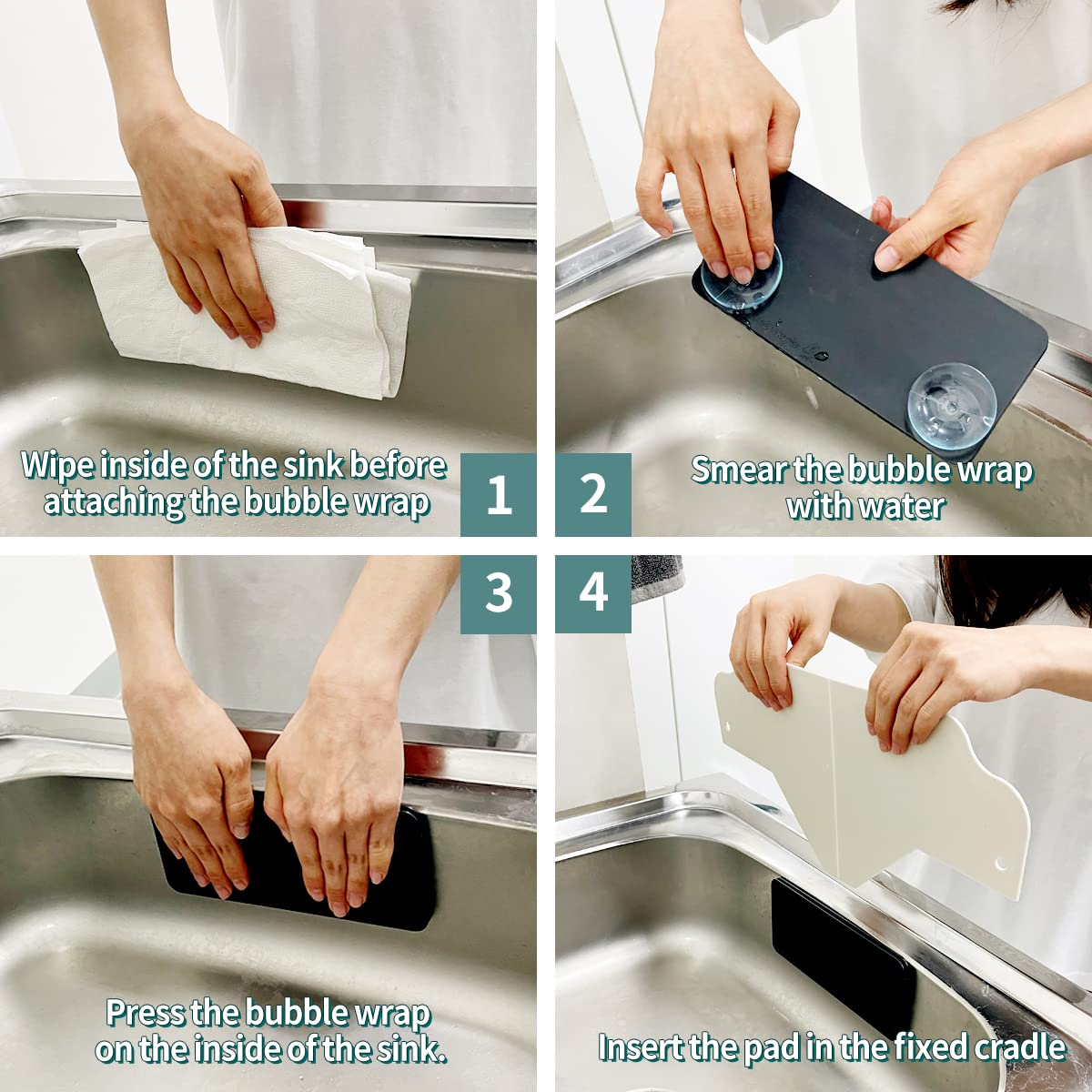 Wipe inside of the sink before attaching the bubble wrap

1

2

Smear the bubble wrap with water

3

4

Press the bubble wrap on the inside of the sink.

Insert the pad in the fixed cradle