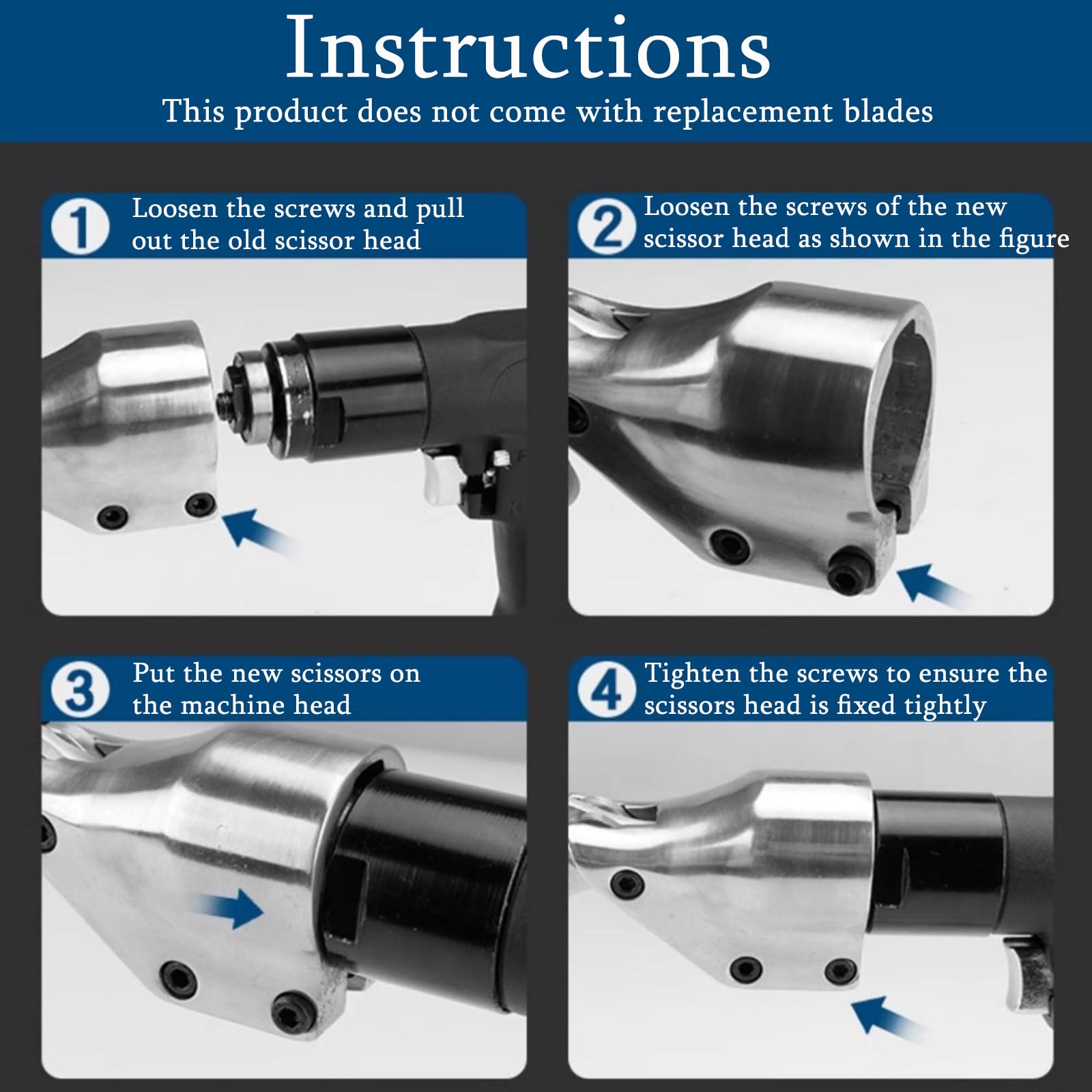 Instructions
This product does not come with replacement blades

1 Loosen the screws and pull out the old scissor head

2 Loosen the screws of the new scissor head as shown in the figure

3 Put the new scissors on the machine head

4 Tighten the screws to ensure the scissors head is fixed tightly