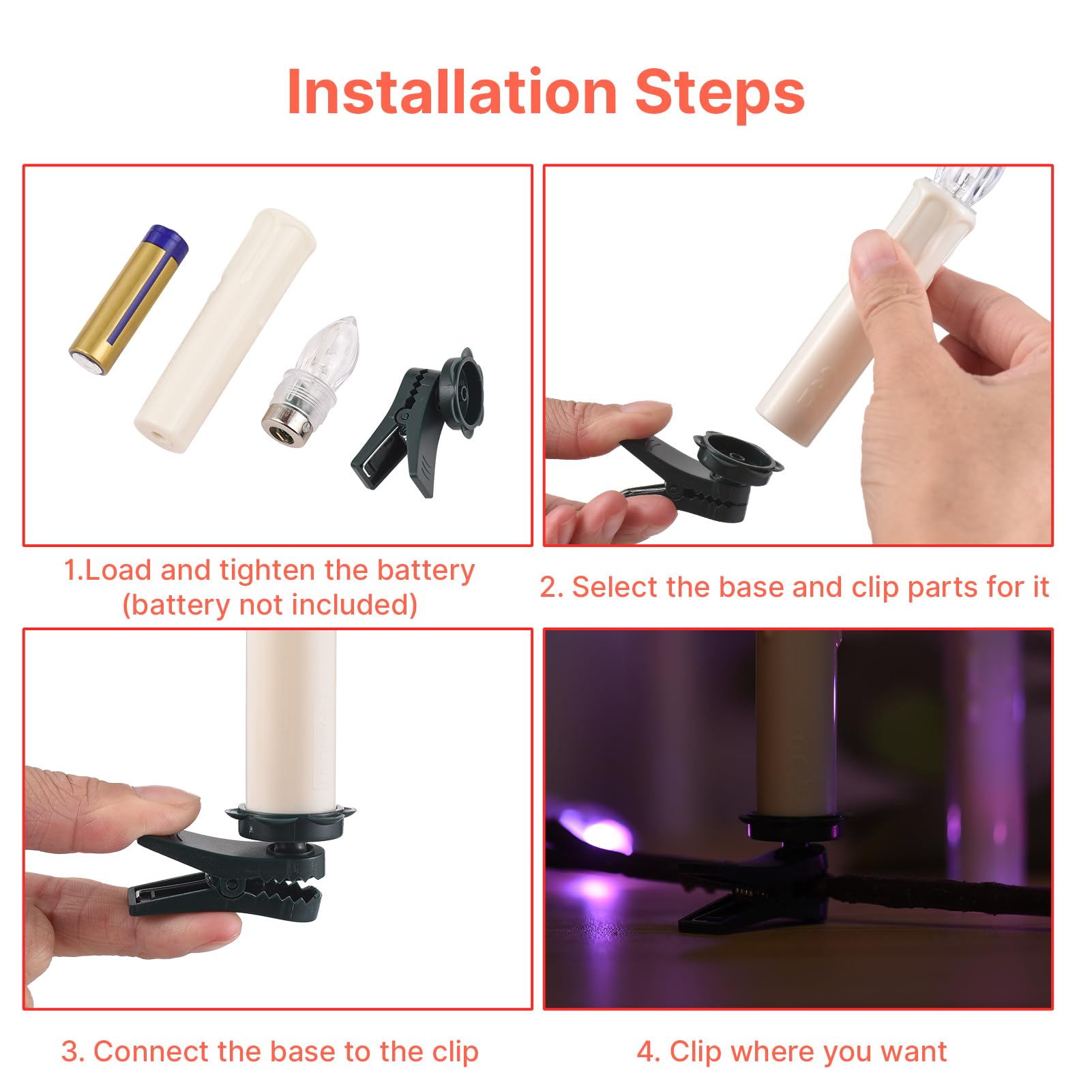 Installation Steps

1.Load and tighten the battery (battery not included)

2. Select the base and clip parts for it

3. Connect the base to the clip

4. Clip where you want