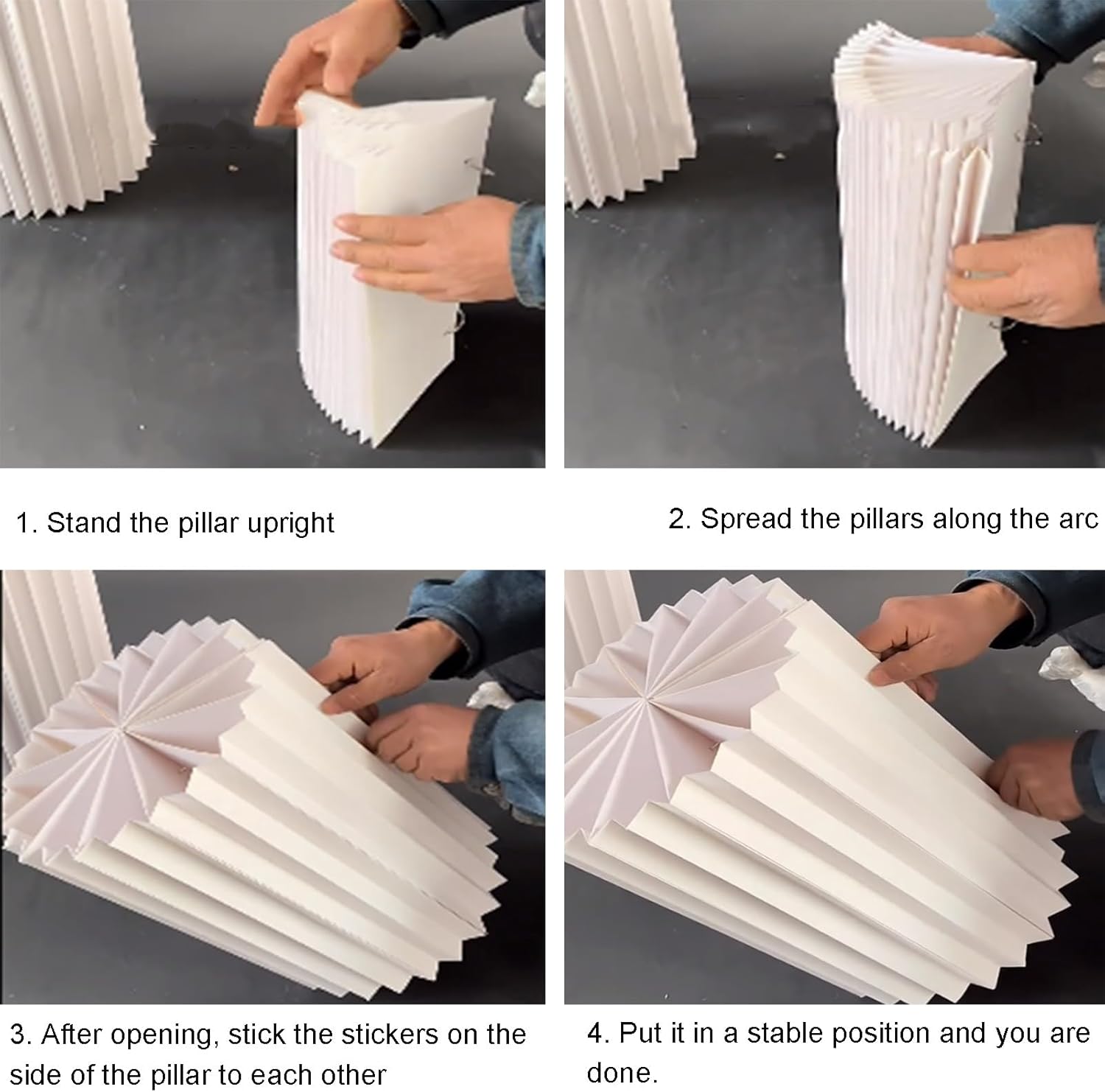 1. Stand the pillar upright

2. Spread the pillars along the arc

3. After opening, stick the stickers on the side of the pillar to each other

4. Put it in a stable position and you are done.