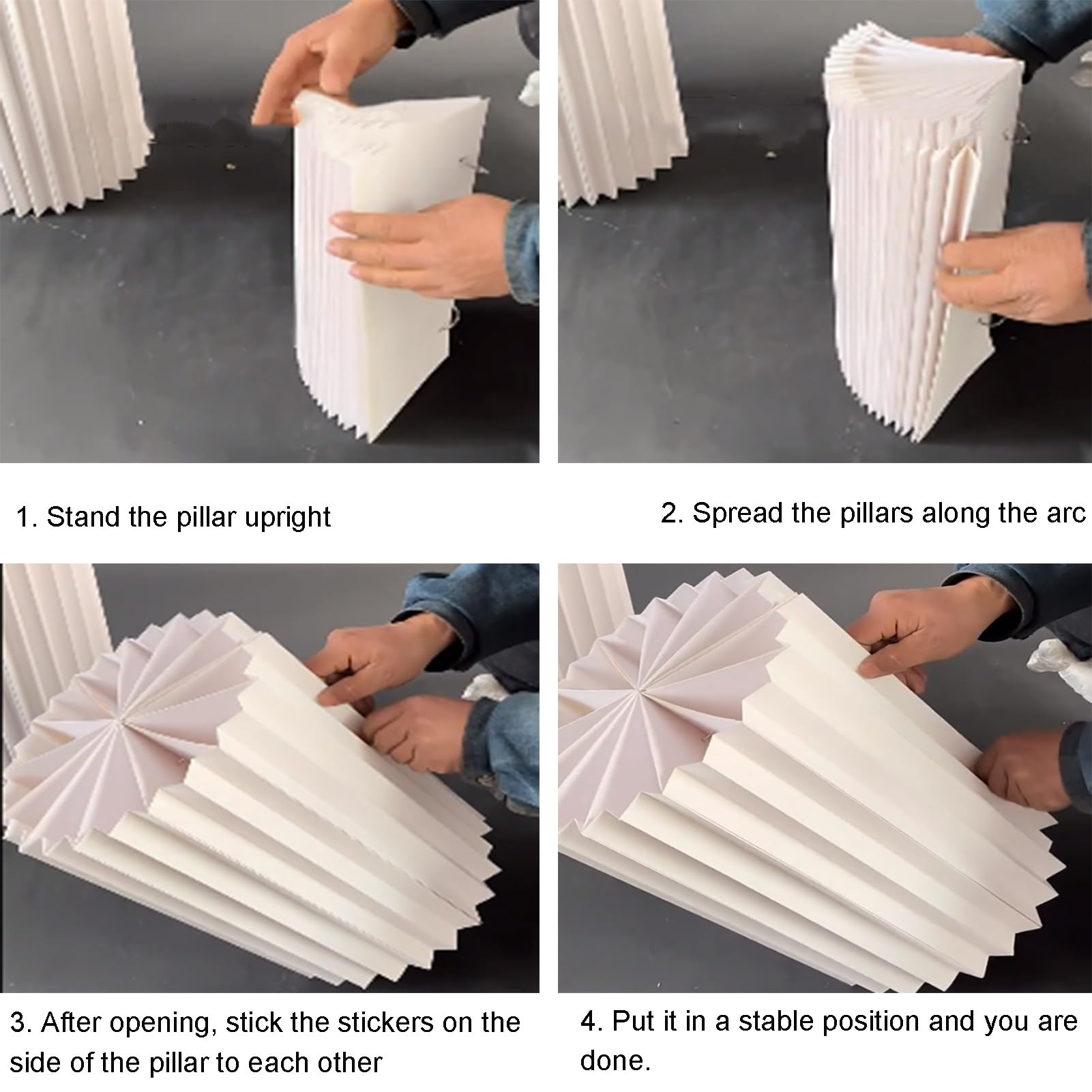 1. Stand the pillar upright

2. Spread the pillars along the arc

3. After opening, stick the stickers on the side of the pillar to each other

4. Put it in a stable position and you are done.