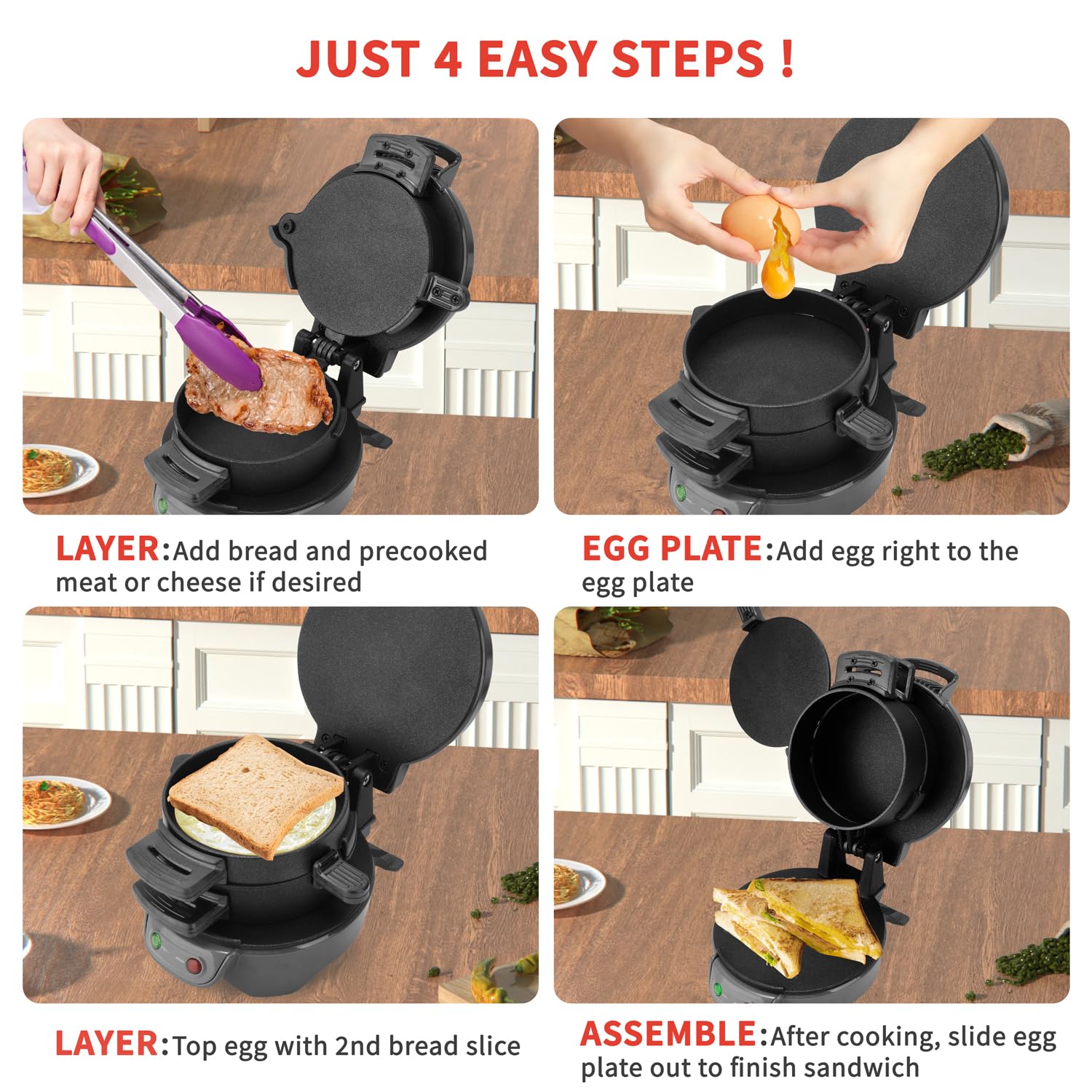 JUST 4 EASY STEPS !

LAYER:Add bread and precooked meat or cheese if desired

EGG PLATE:Add egg right to the egg plate

LAYER:Top egg with 2nd bread slice

ASSEMBLE:After cooking, slide egg plate out to finish sandwich