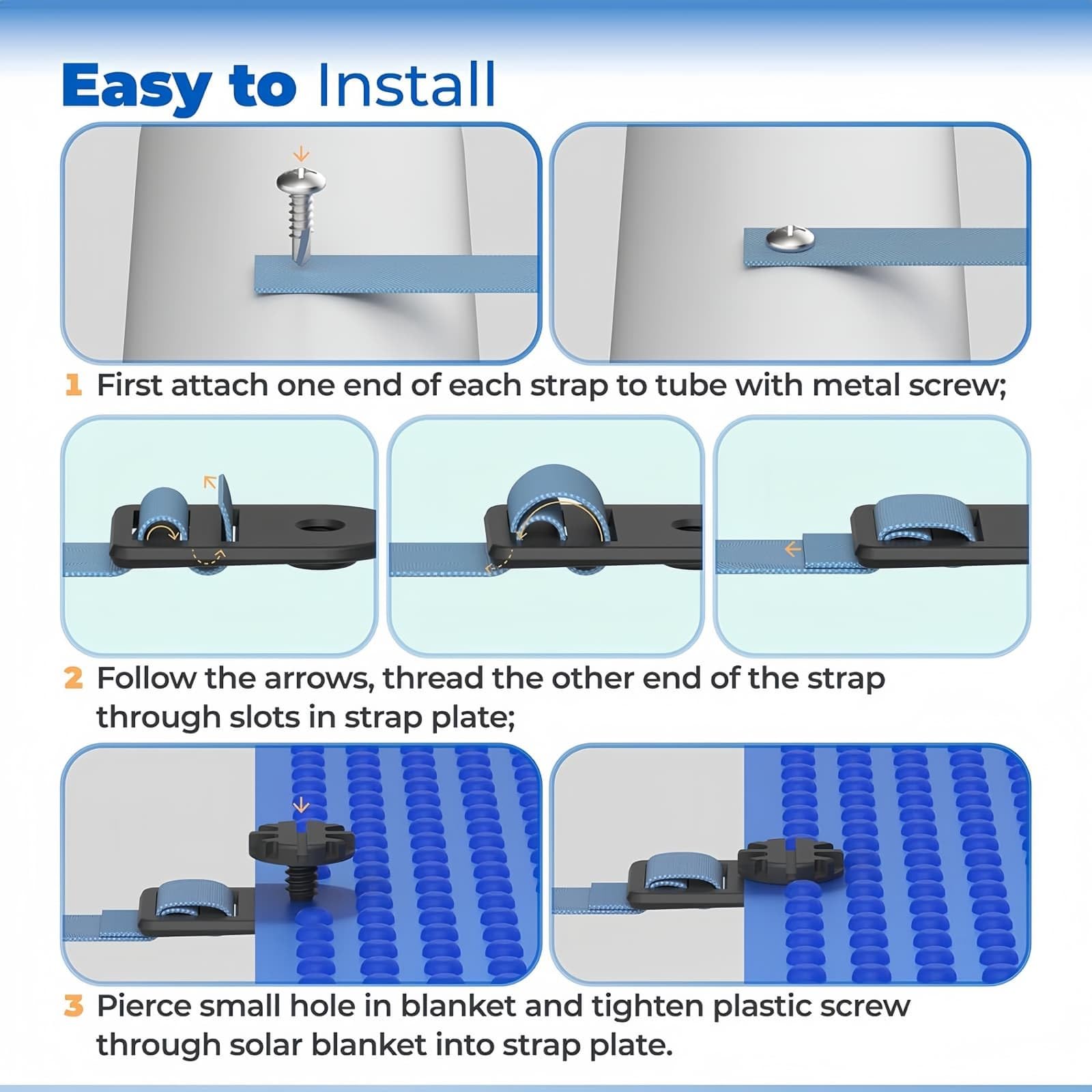 Easy to Install

1 First attach one end of each strap to tube with metal screw;

2 Follow the arrows, thread the other end of the strap through slots in strap plate;

3 Pierce small hole in blanket and tighten plastic screw through solar blanket into strap plate.