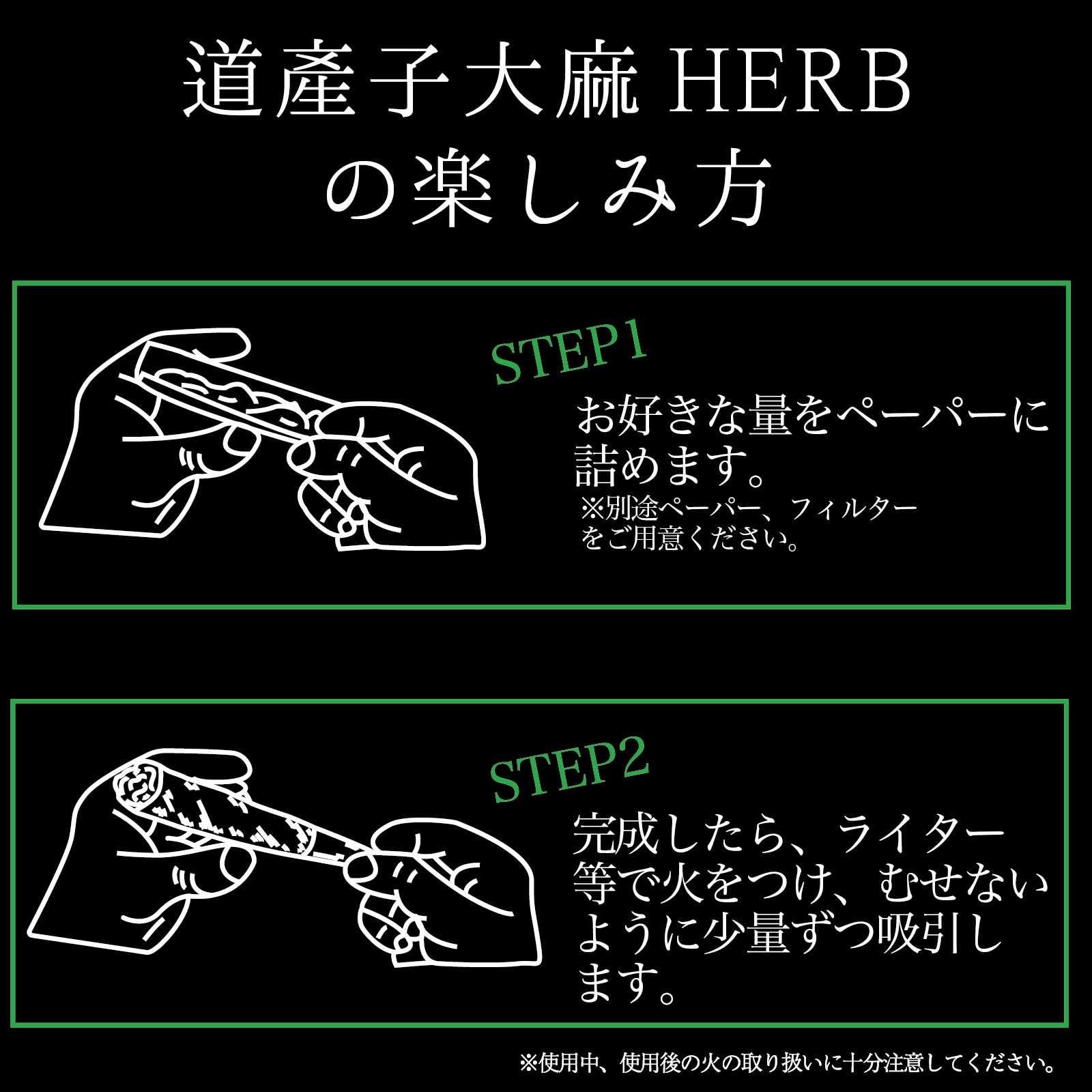 道産子大麻 HERB
の楽しみ方

STEP1

お好きな量をペーパーに詰めます。
※別途ペーパー、フィルターをご用意ください。

STEP2

完成したら、ライター等で火をつけ、むせないように少量ずつ吸引します。

※使用中、使用後の火の取り扱いに十分注意してください。